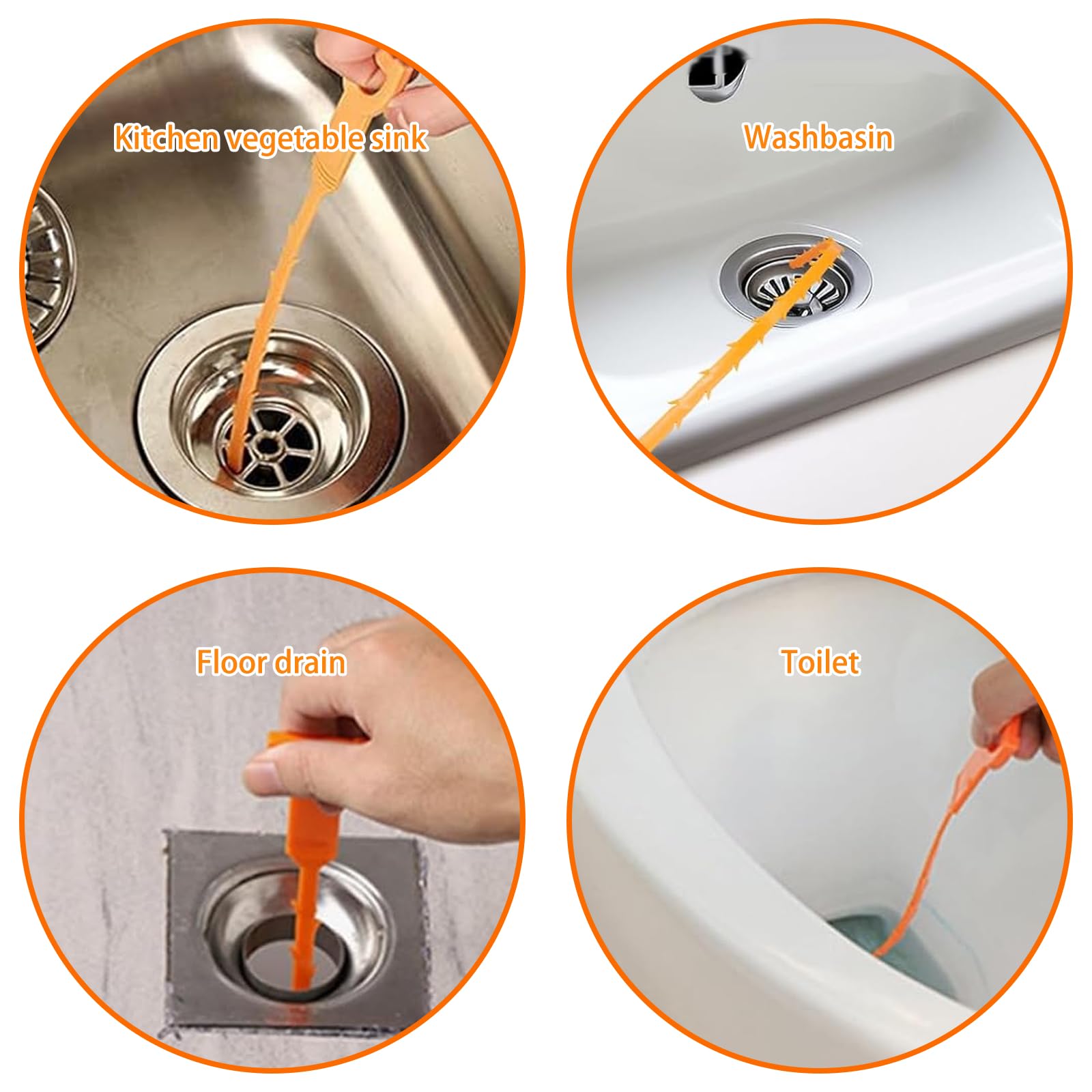 Kitchen vegetable sink

Washbasin

Floor drain

Toilet