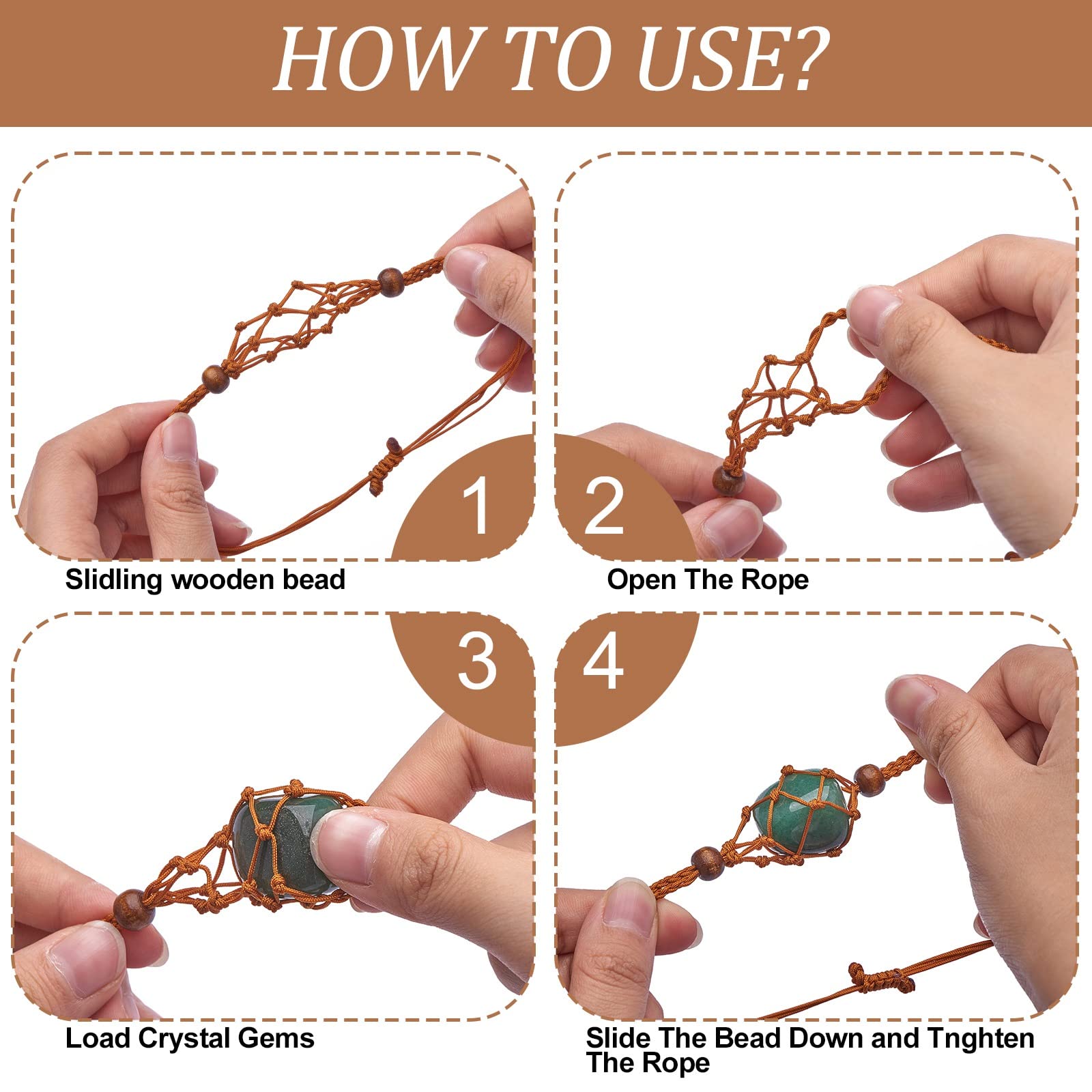 HOW TO USE?

1

Slidling wooden bead

2

Open The Rope

3

Load Crystal Gems

4

Slide The Bead Down and Tnghten The Rope