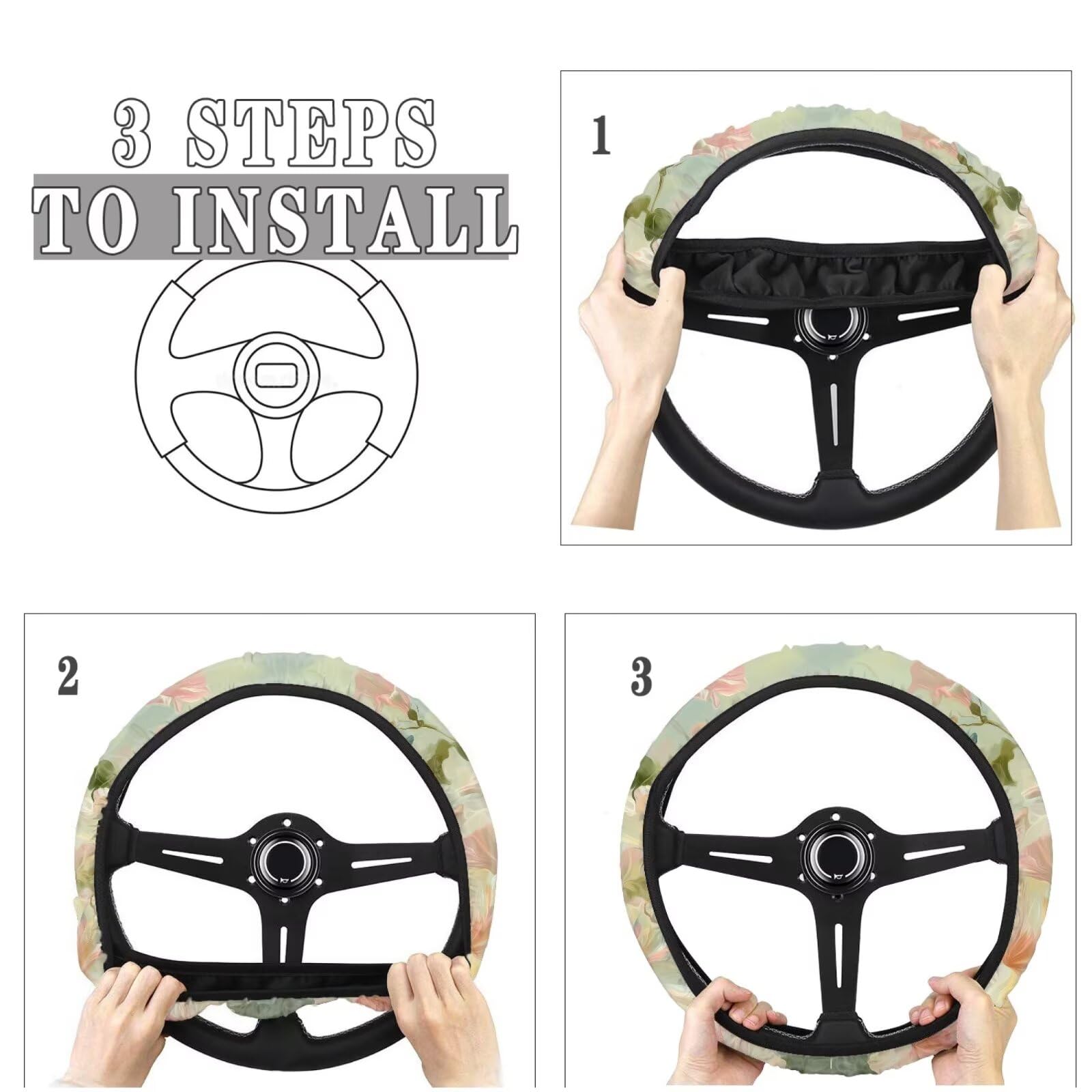 3 STEPS
TO INSTALL

1

2

3