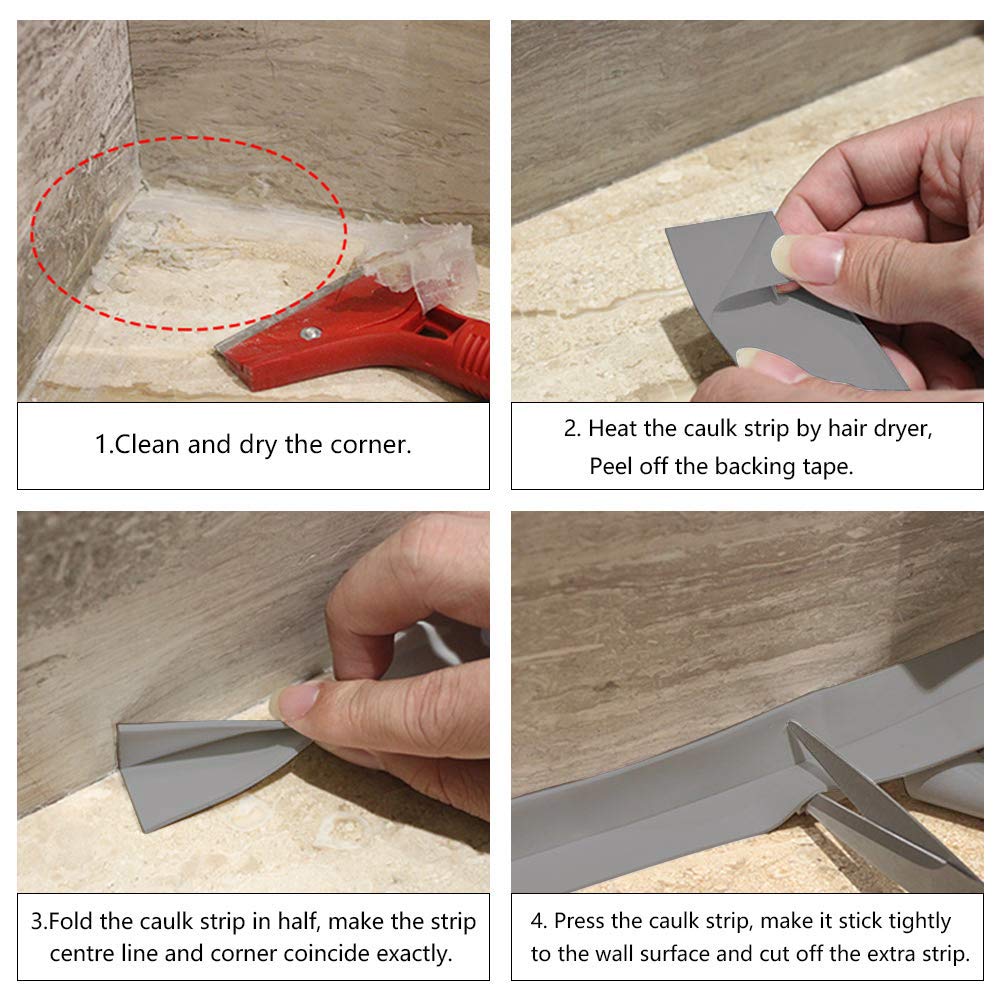 1.Clean and dry the corner.

2. Heat the caulk strip by hair dryer, Peel off the backing tape.

3.Fold the caulk strip in half, make the strip centre line and corner coincide exactly.

4. Press the caulk strip, make it stick tightly to the wall surface and cut off the extra strip.