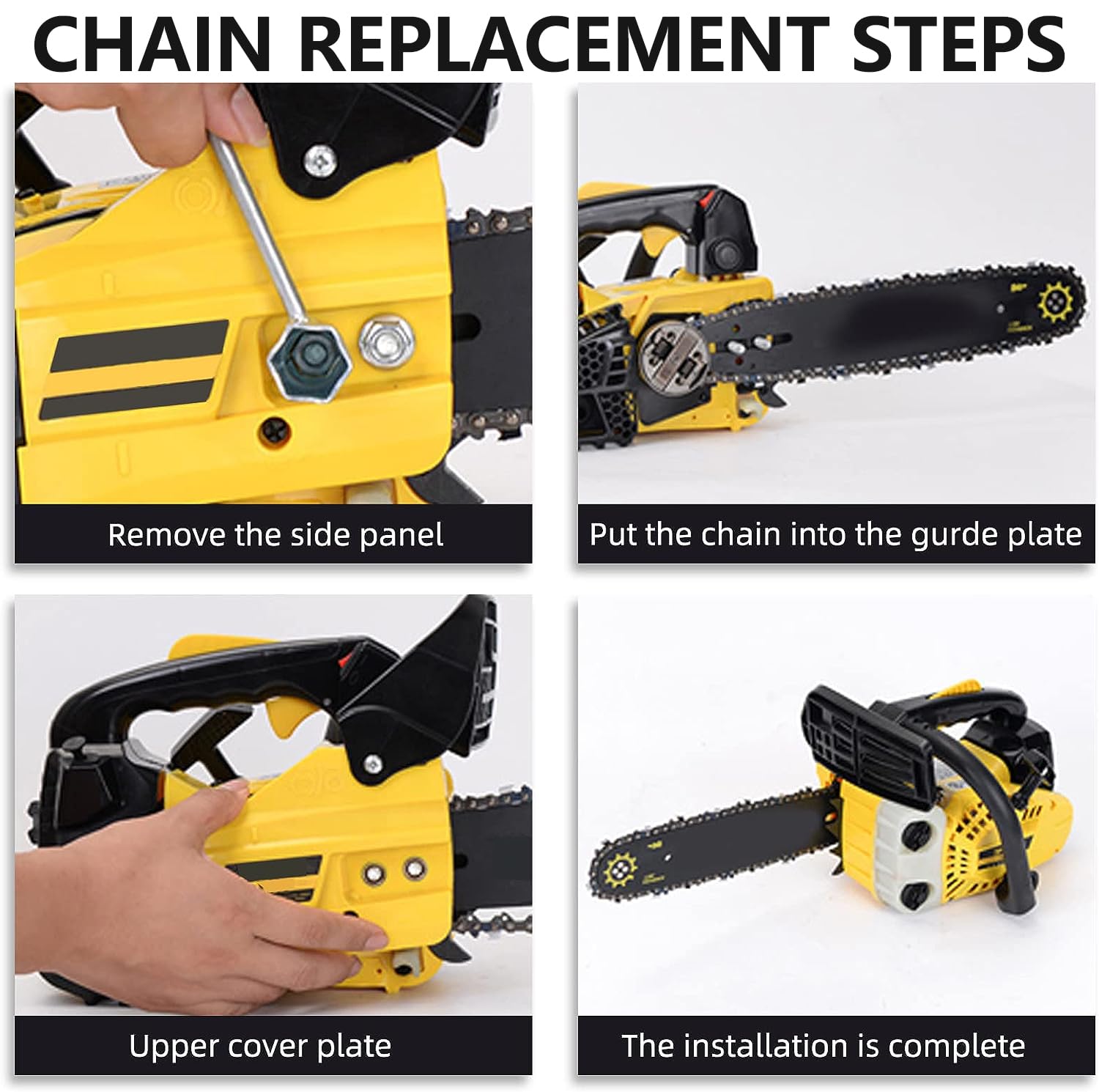 CHAIN REPLACEMENT STEPS

Remove the side panel

Put the chain into the gurde plate

Upper cover plate

The installation is complete