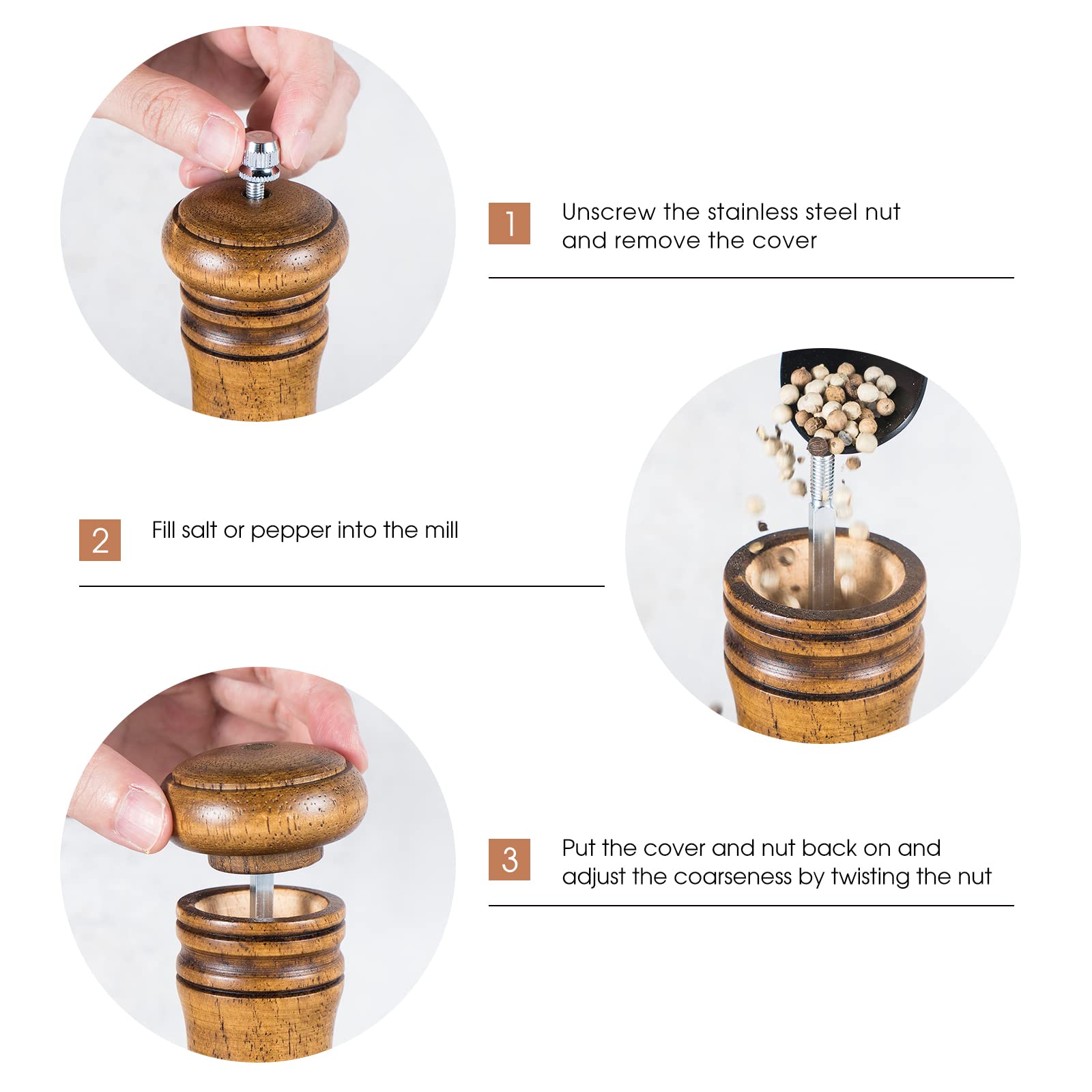 1 Unscrew the stainless steel nut and remove the cover

2 Fill salt or pepper into the mill

3 Put the cover and nut back on and adjust the coarseness by twisting the nut