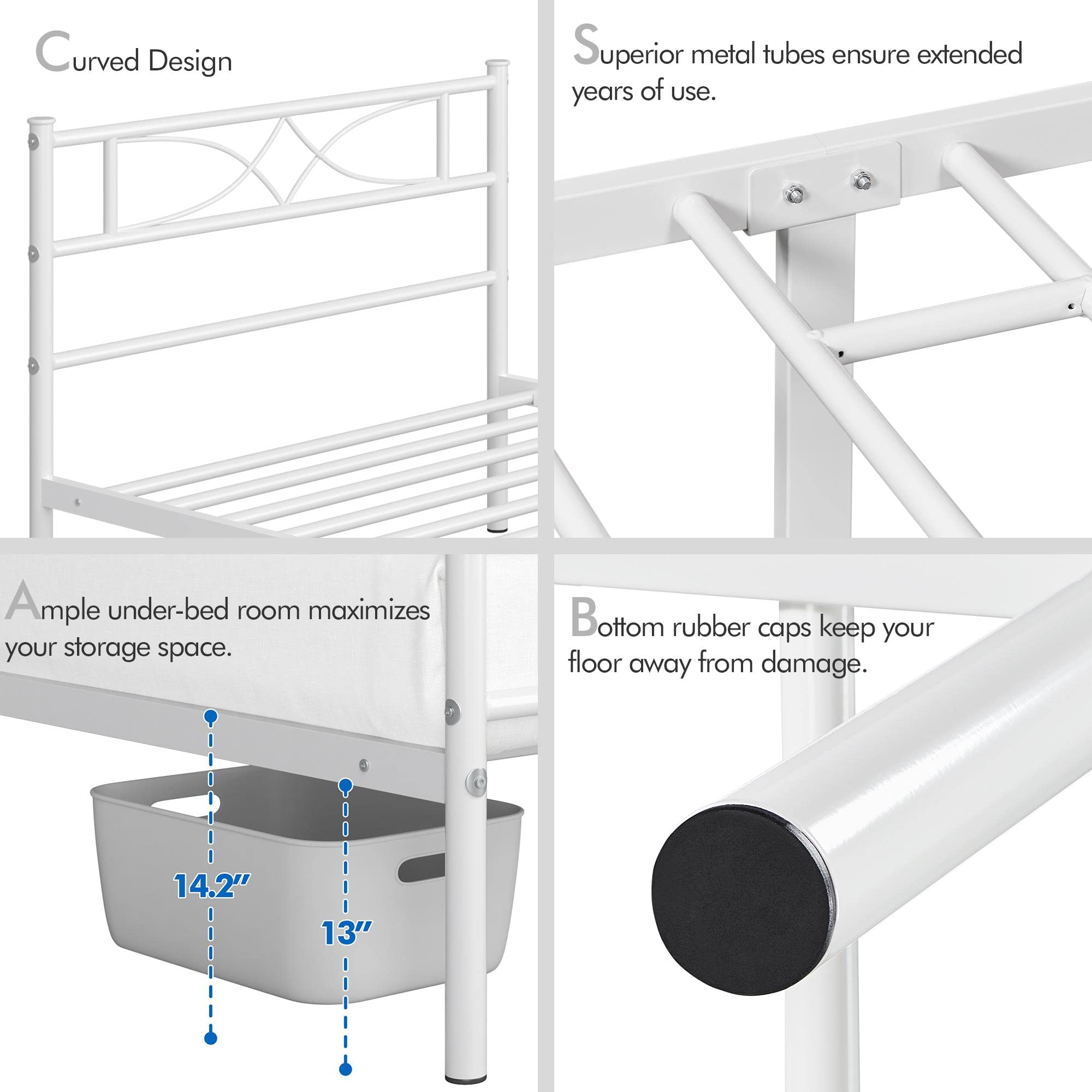 Curved Design

Superior metal tubes ensure extended years of use.

Ample under-bed room maximizes your storage space.

14.2"

13"

Bottom rubber caps keep your floor away from damage.