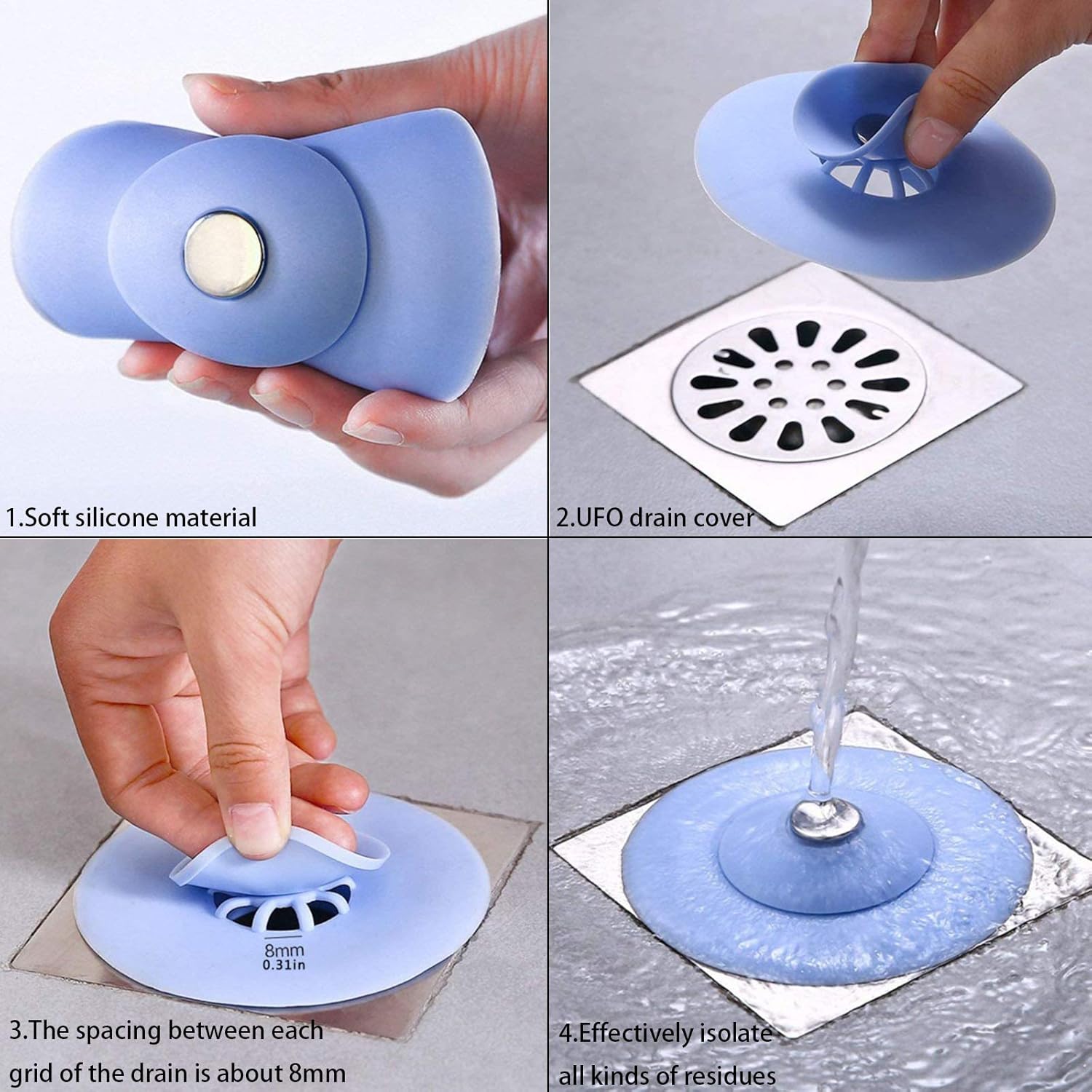 1.Soft silicone material

2.UFO drain cover

8mm
0.31in

3.The spacing between each grid of the drain is about 8mm

4.Effectively isolate all kinds of residues