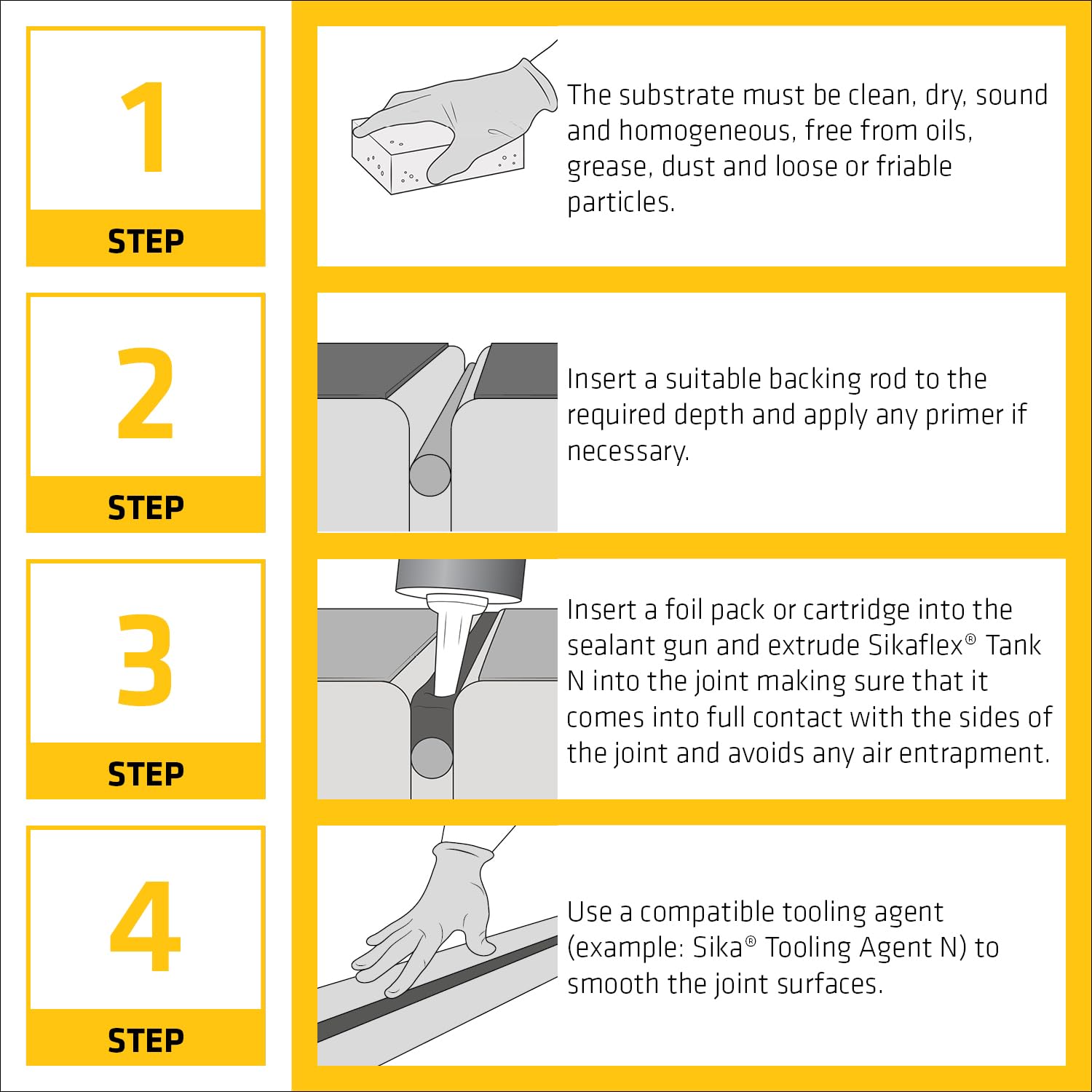 1

STEP

The substrate must be clean, dry, sound and homogeneous, free from oils, grease, dust and loose or friable particles.

2

STEP

Insert a suitable backing rod to the required depth and apply any primer if necessary.

3

STEP

Insert a foil pack or cartridge into the sealant gun and extrude Sikaflex® Tank N into the joint making sure that it comes into full contact with the sides of the joint and avoids any air entrapment.

4

STEP

Use a compatible tooling agent (example: Sika® Tooling Agent N) to smooth the joint surfaces.