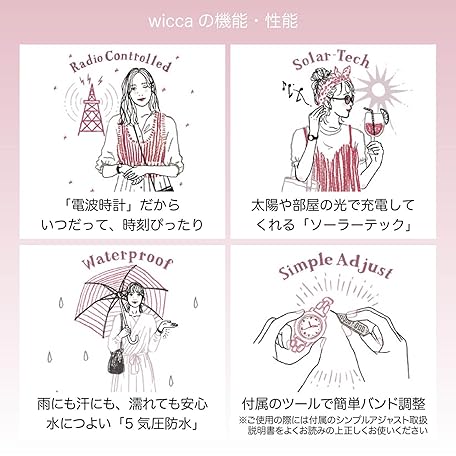 wicca の機能・性能

Radio Controlled

「電波時計」だから
いつだって、時刻ぴったり

Solar-Tech

太陽や部屋の光で充電して
くれる「ソーラーテック」

Waterproof

雨にも汗にも、濡れても安心
水につよい「5 気圧防水」

Simple Adjust

付属のツールで簡単バンド調整
※ご使用の際には付属のシンプルアジャスト取扱説明書をよくお読みの上正しくお使いください