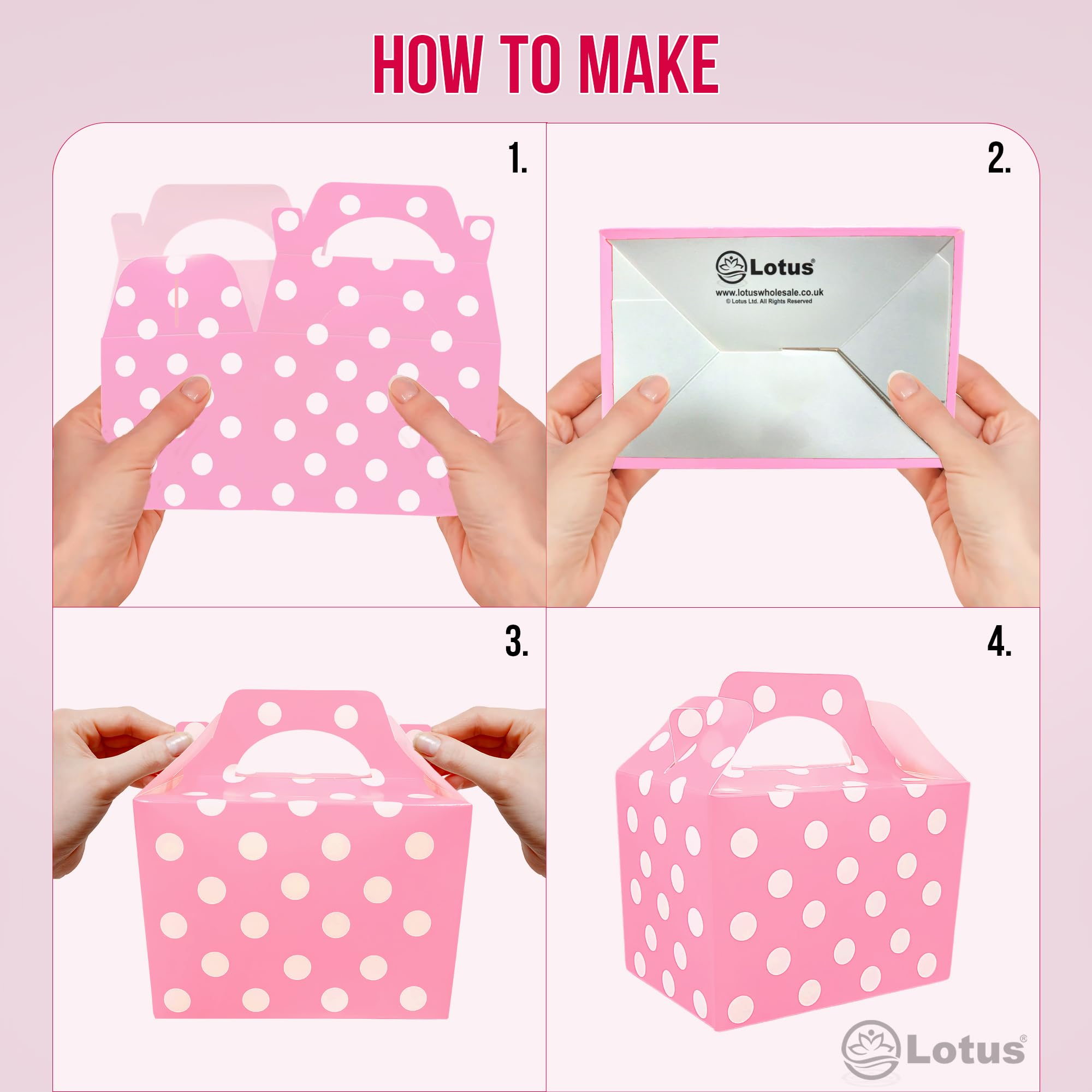 HOW TO MAKE

1.

2.

Lotus®
www.lotuswholesale.co.uk
© Lotus Ltd. All Rights Reserved

3.

4.

Lotus®