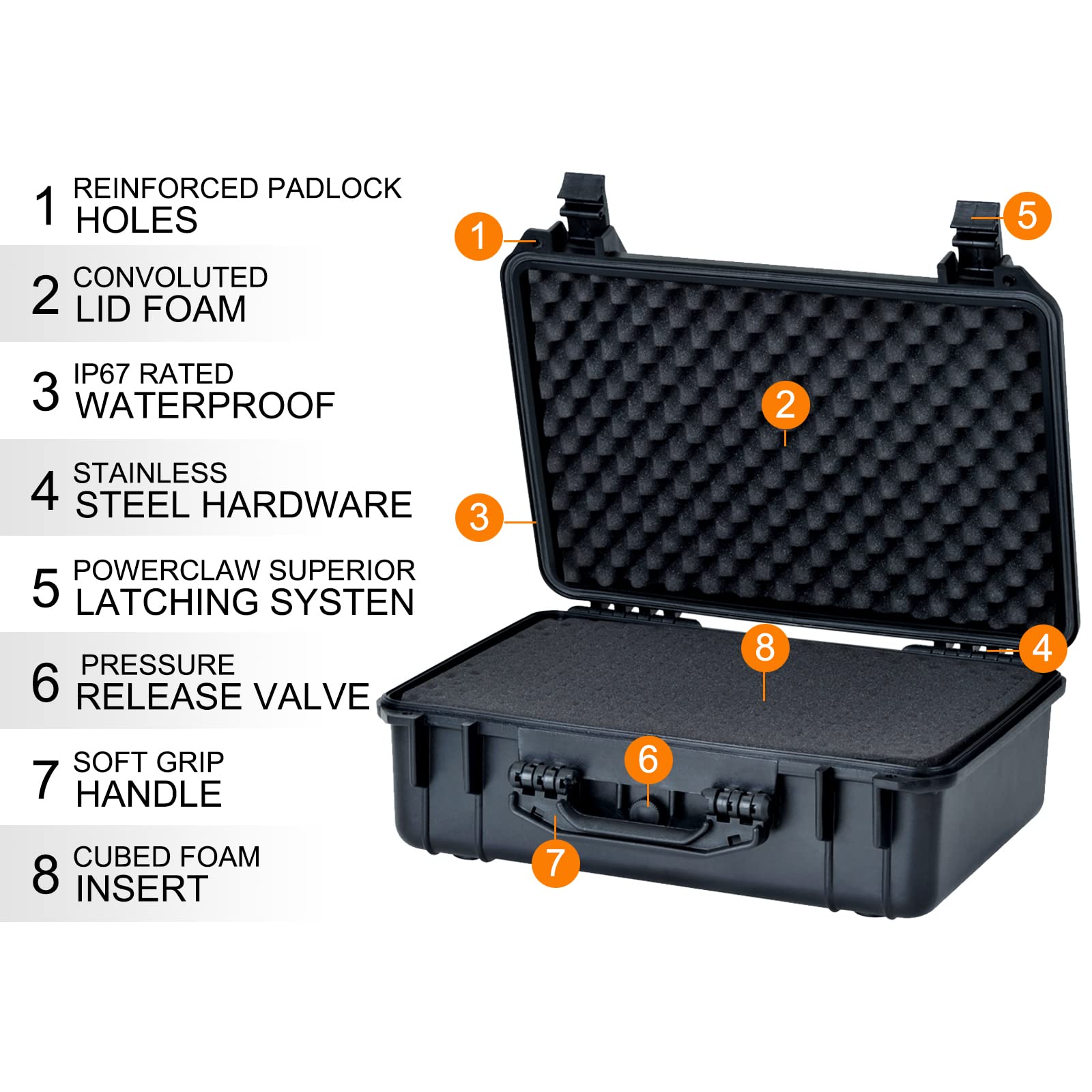 1 REINFORCED PADLOCK HOLES

2 CONVOLUTED LID FOAM

3 IP67 RATED WATERPROOF

4 STAINLESS STEEL HARDWARE

5 POWERCLAW SUPERIOR LATCHING SYSTEN

6 PRESSURE RELEASE VALVE

7 SOFT GRIP HANDLE

8 CUBED FOAM INSERT

1
5
2
3
8
4
6
7