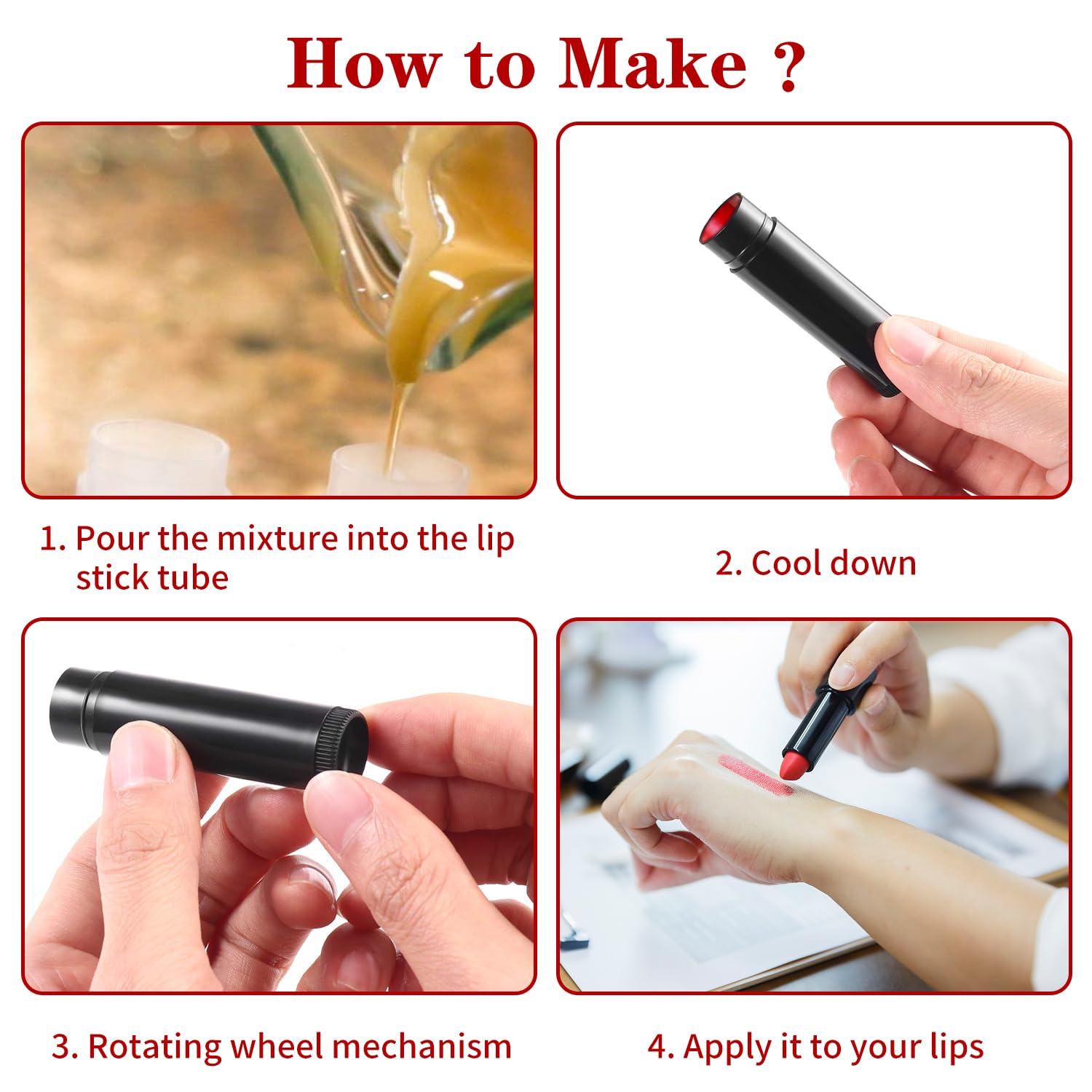 How to Make ?

1. Pour the mixture into the lip stick tube

2. Cool down

3. Rotating wheel mechanism

4. Apply it to your lips