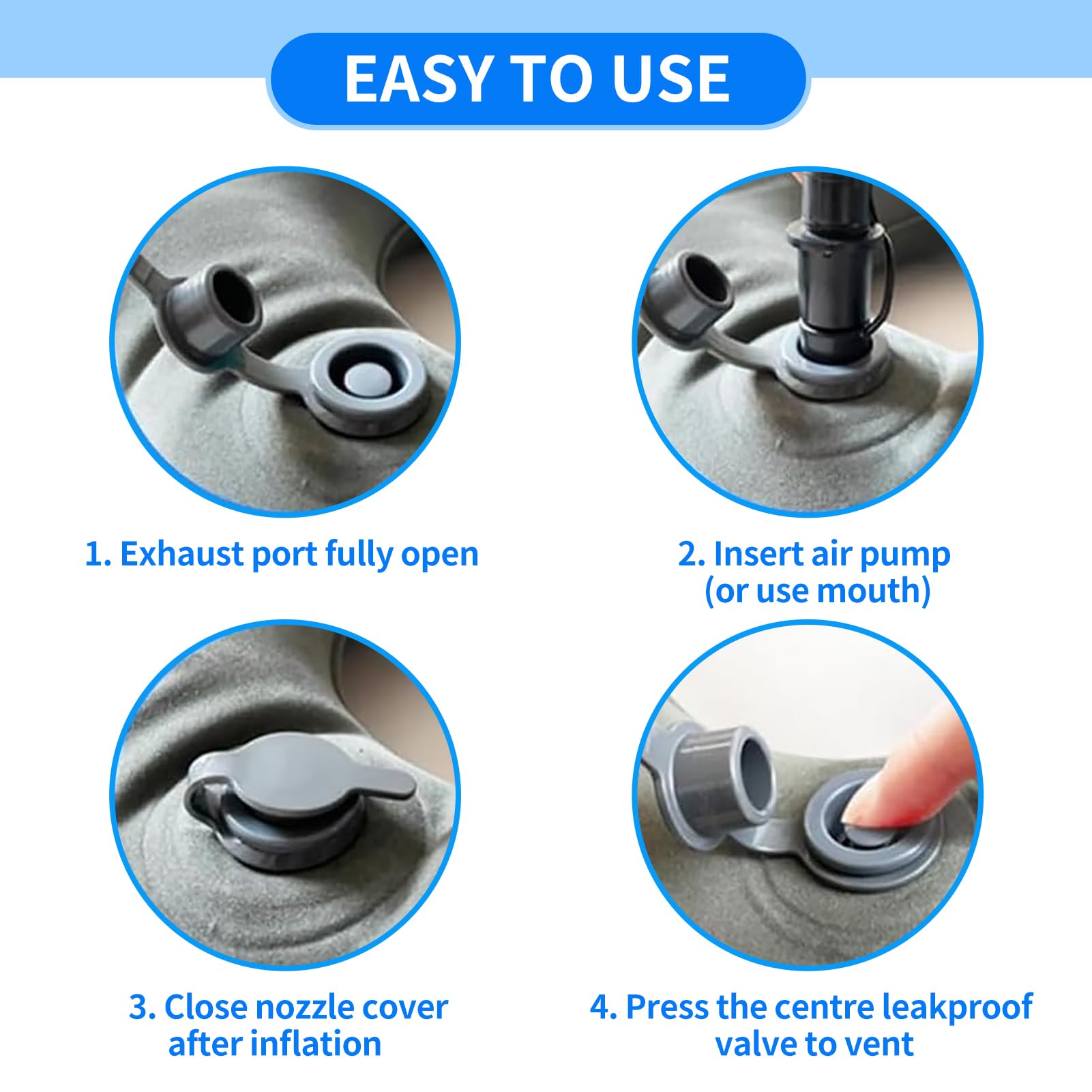 EASY TO USE

1. Exhaust port fully open

2. Insert air pump (or use mouth)

3. Close nozzle cover after inflation

4. Press the centre leakproof valve to vent