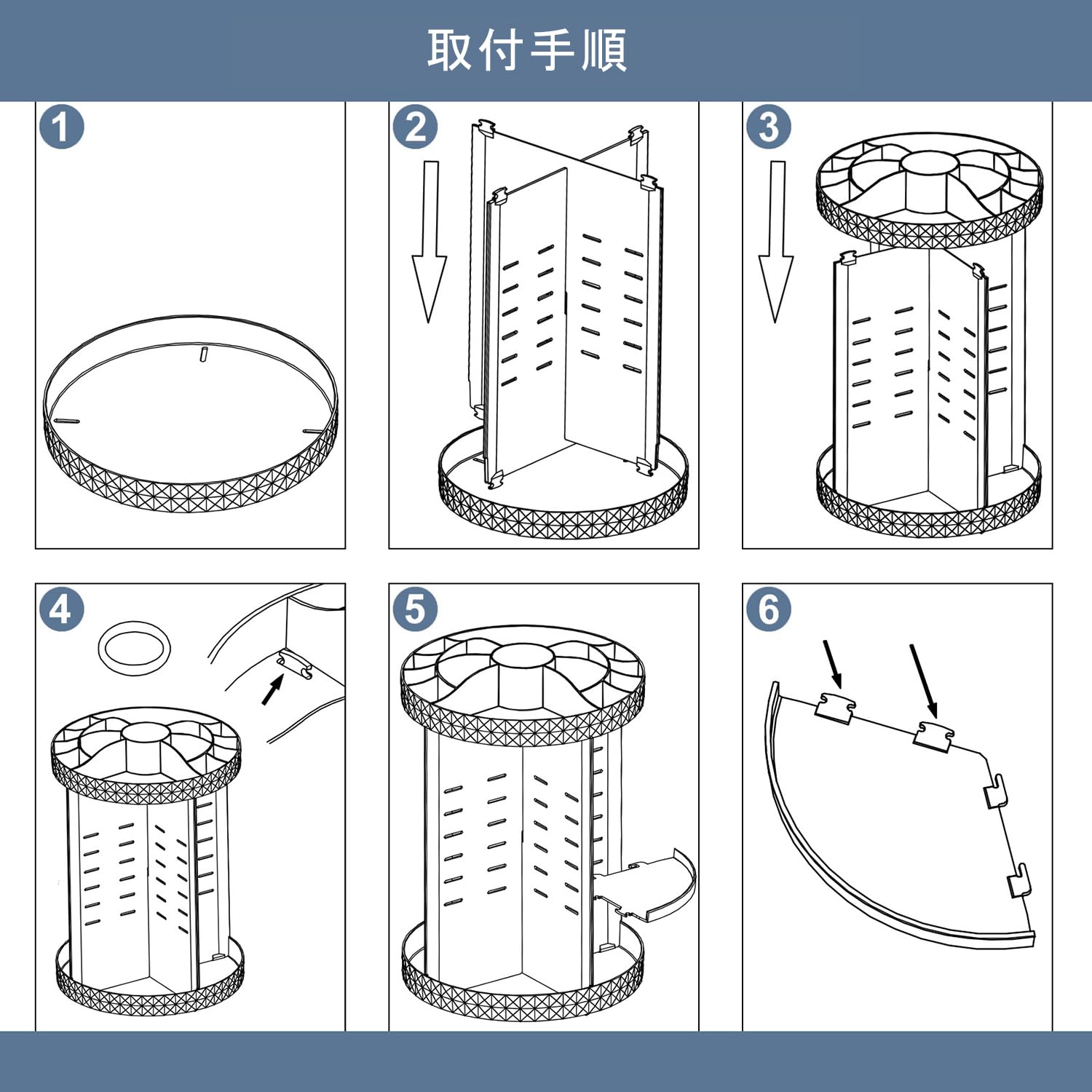 取付手順

1

2

3

4

5

6