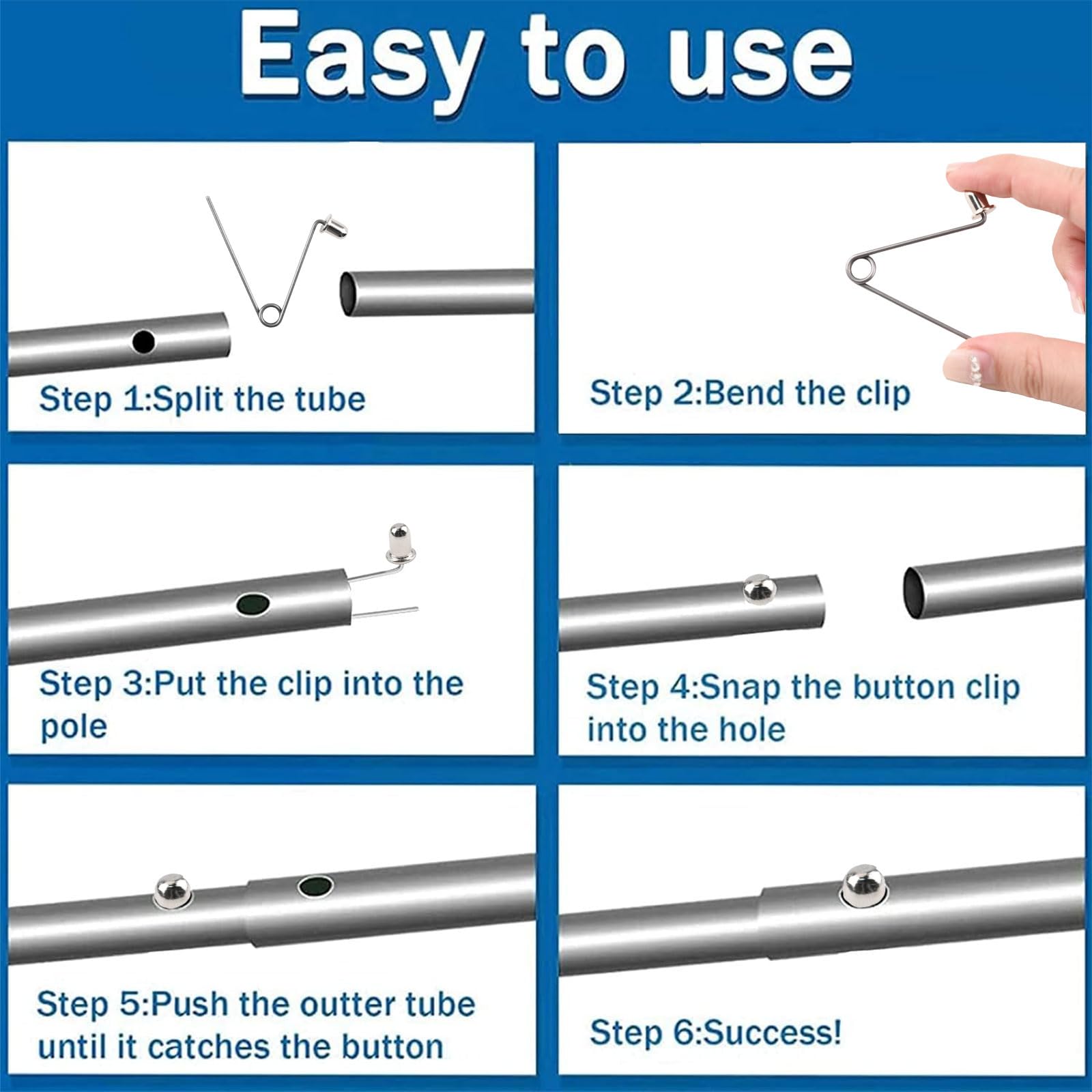 Easy to use

Step 1:Split the tube

Step 2:Bend the clip

Step 3:Put the clip into the pole

Step 4:Snap the button clip into the hole

Step 5:Push the outter tube until it catches the button

Step 6:Success!