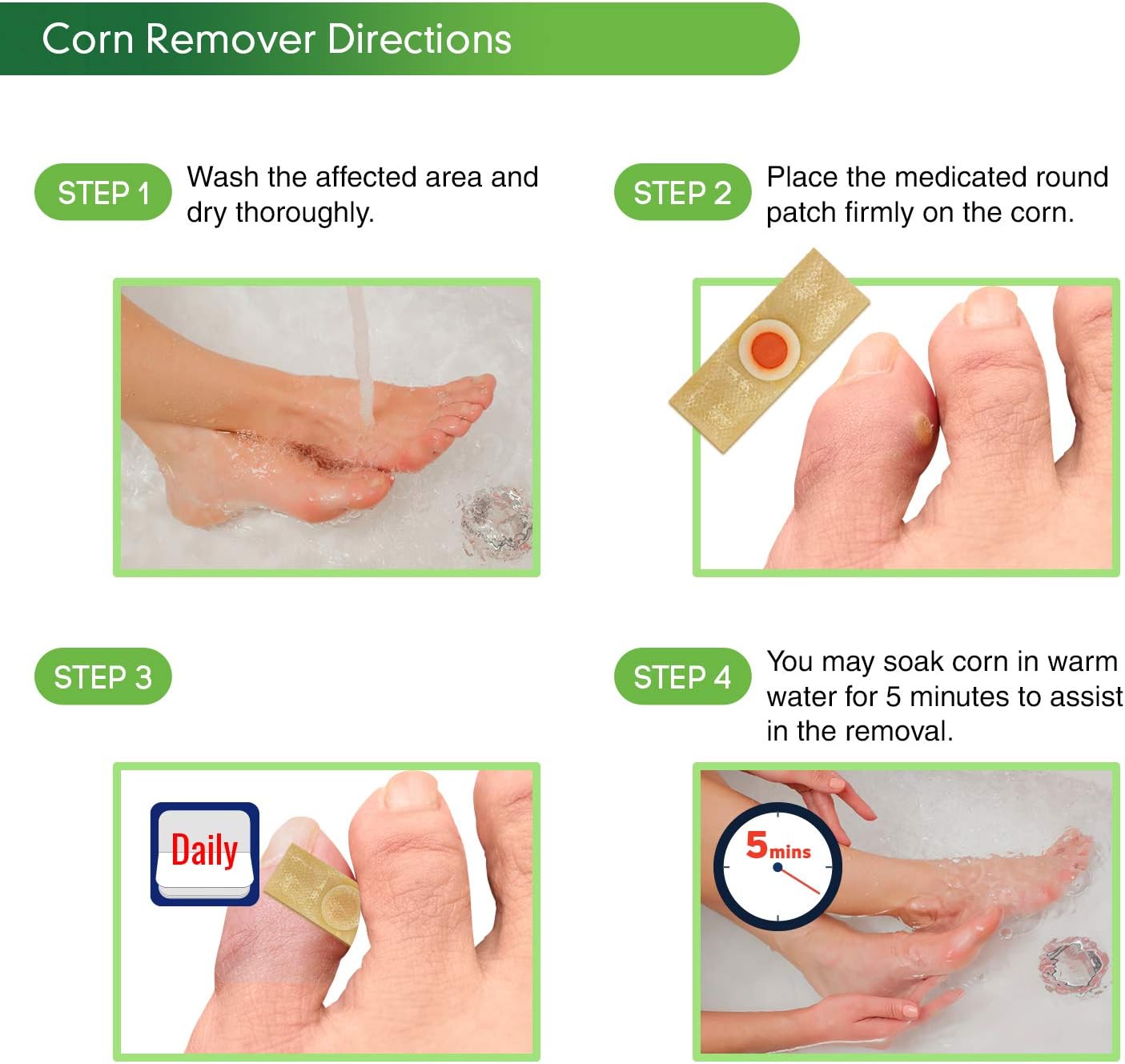 Corn Remover Directions

STEP 1 Wash the affected area and dry thoroughly.

STEP 2 Place the medicated round patch firmly on the corn.

STEP 3

Daily

STEP 4 You may soak corn in warm water for 5 minutes to assist in the removal.

5mins