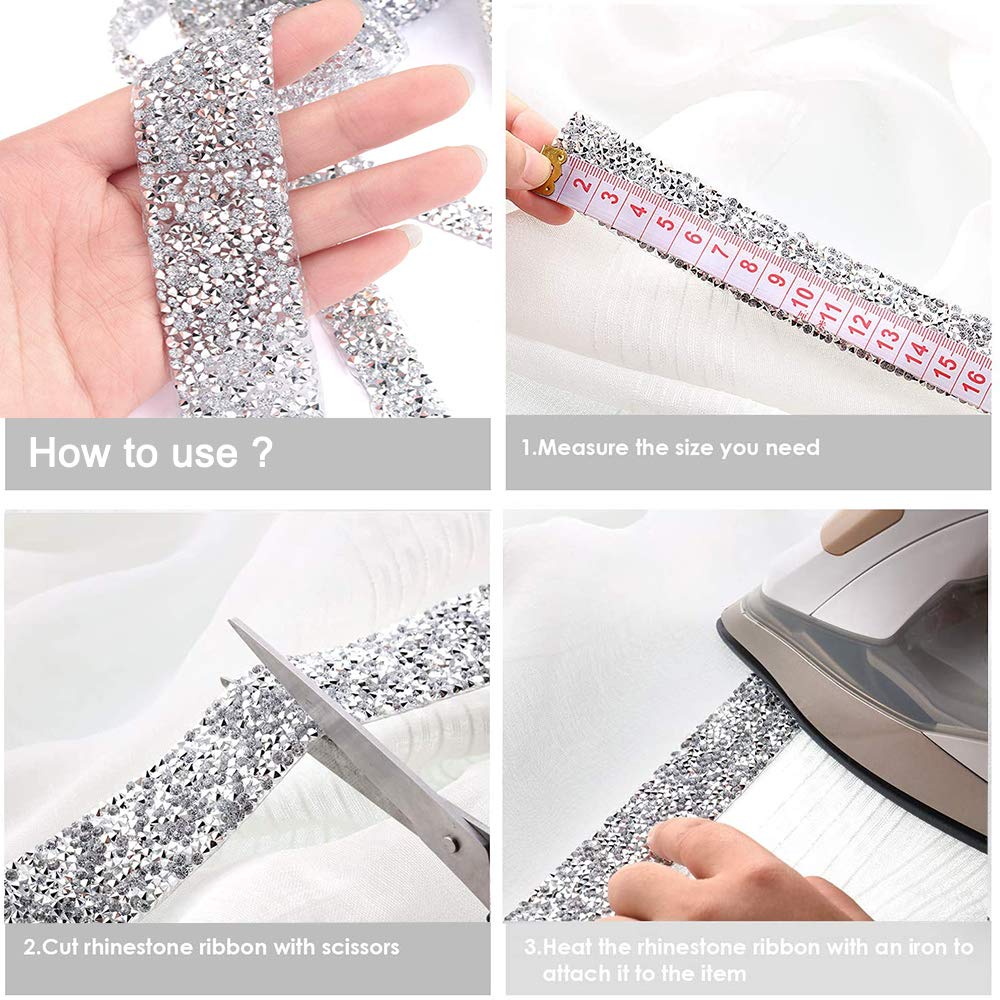 2 3 4 5 6 7 8 9 10 11 12 13 14 15 16

How to use ?

1.Measure the size you need

2.Cut rhinestone ribbon with scissors

3.Heat the rhinestone ribbon with an iron to attach it to the item