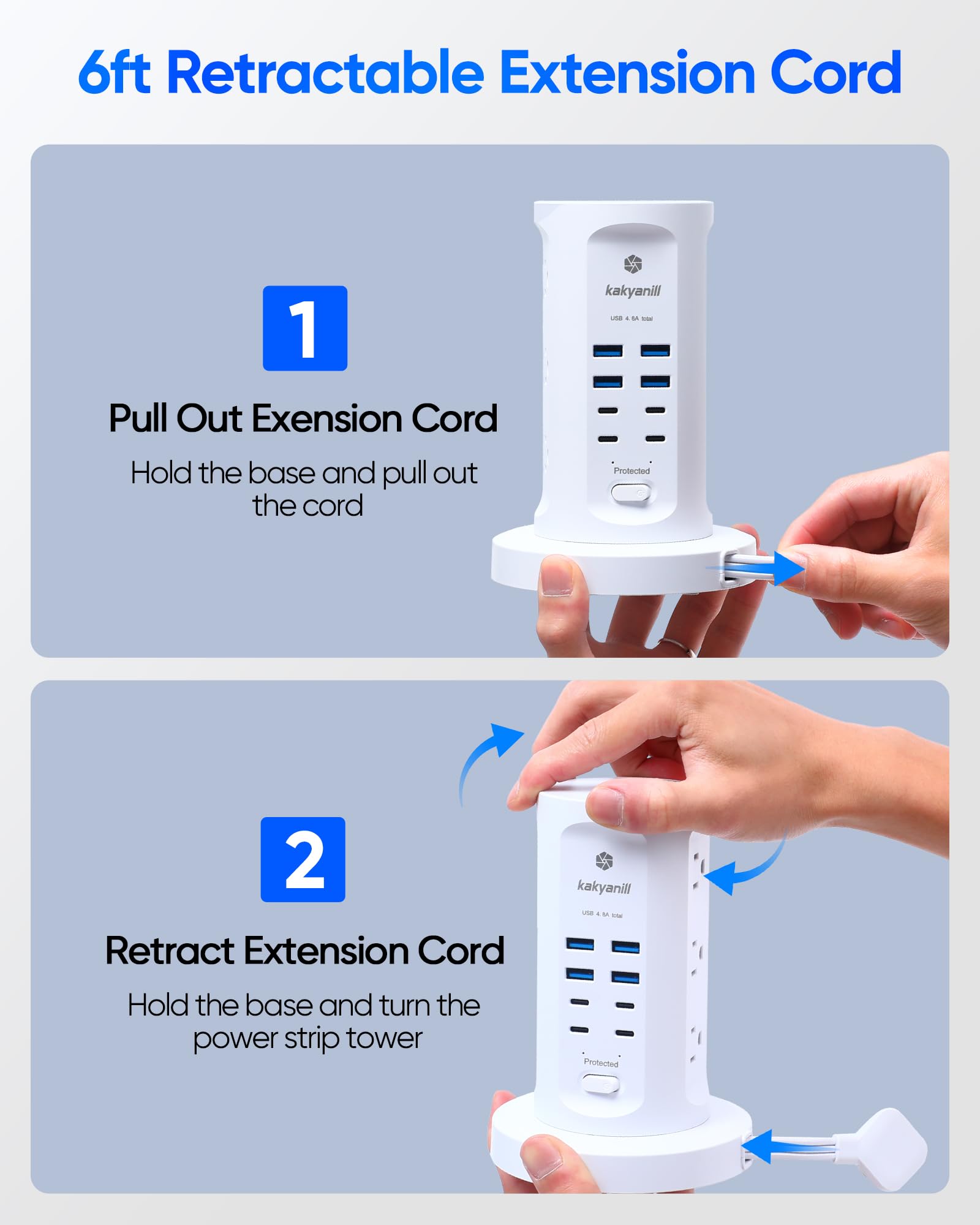 6ft Retractable Extension Cord

1

Pull Out Exension Cord

Hold the base and pull out the cord

kakyanill

USB 4.8A total

Protected

2

Retract Extension Cord

Hold the base and turn the power strip tower

kakyanill

USB 4.8A total

Protected