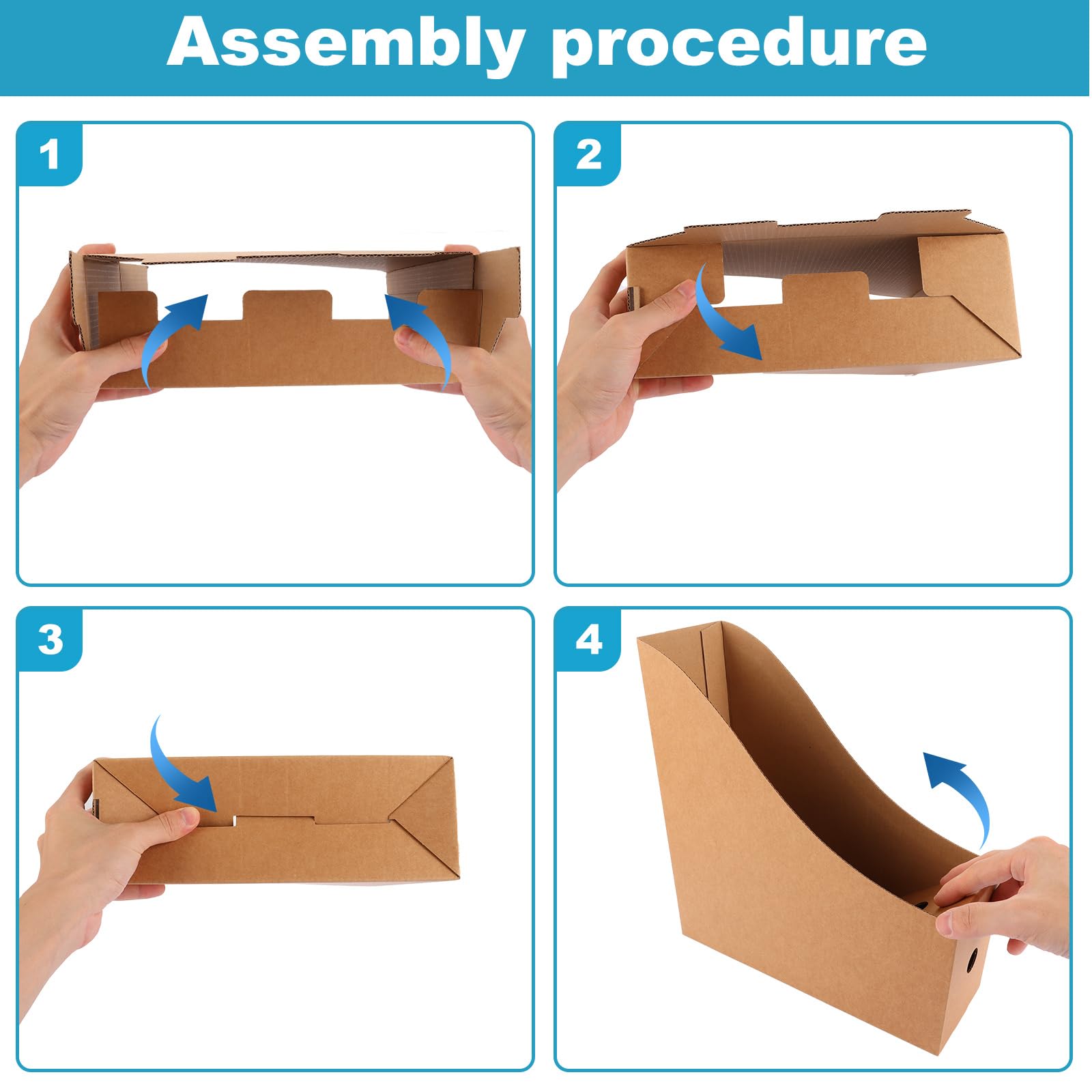 Assembly procedure

1

2

3

4