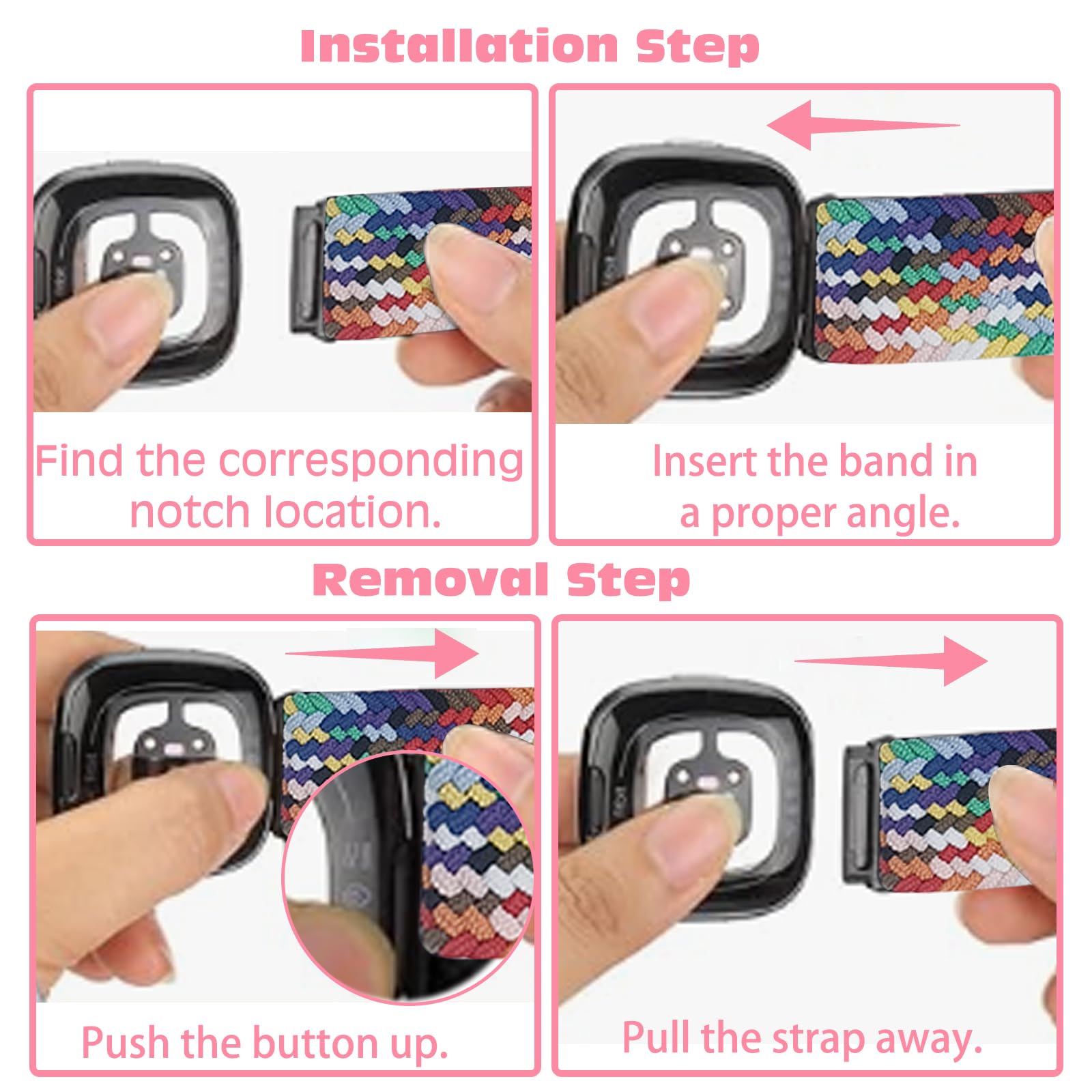 Installation Step

Find the corresponding notch location.

Insert the band in a proper angle.

Removal Step

Push the button up.

Pull the strap away.