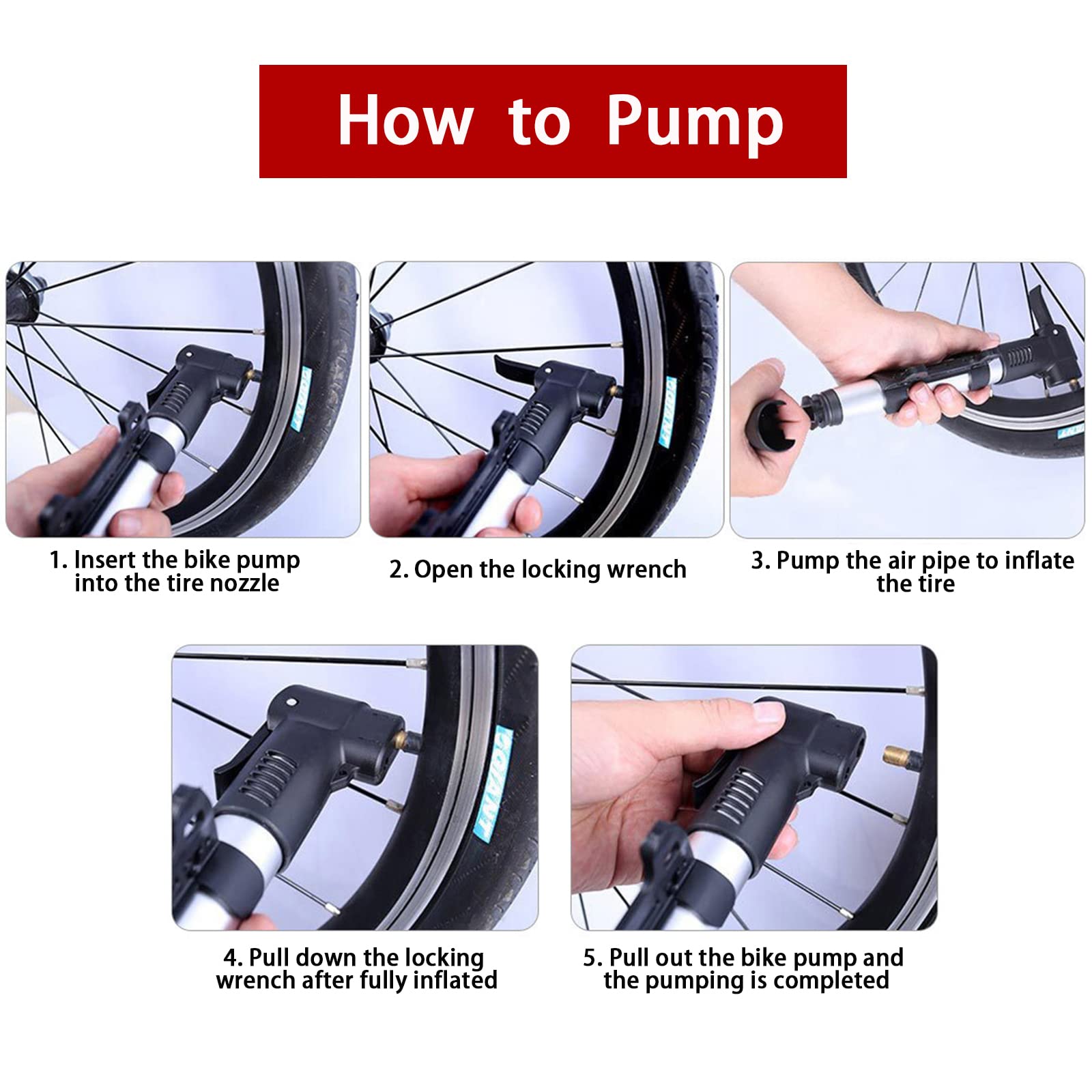 How to Pump

1. Insert the bike pump into the tire nozzle

2. Open the locking wrench

3. Pump the air pipe to inflate the tire

4. Pull down the locking wrench after fully inflated

5. Pull out the bike pump and the pumping is completed