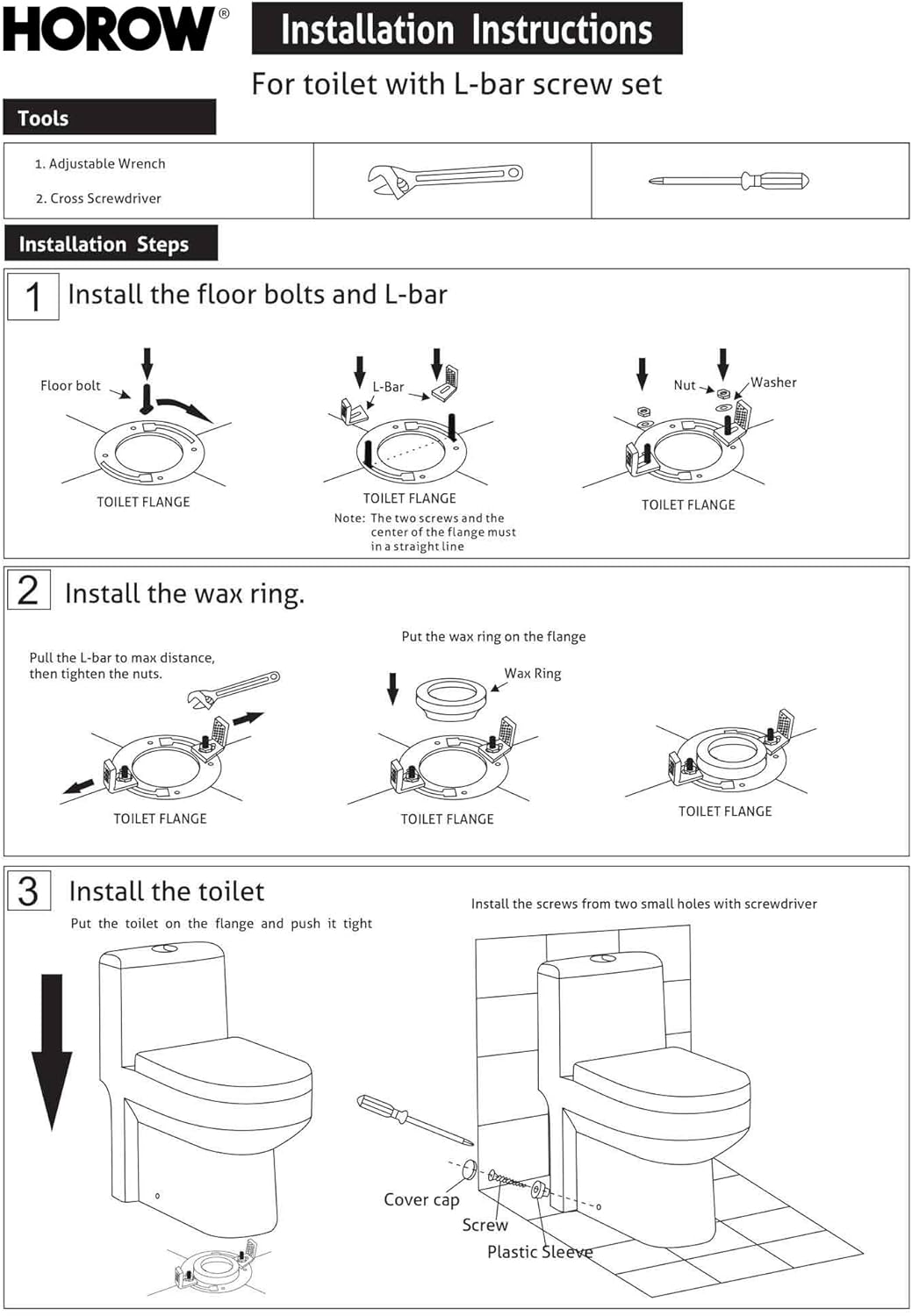 HOROW®

Installation Instructions

For toilet with L-bar screw set

Tools

1. Adjustable Wrench

2. Cross Screwdriver

Installation Steps

1 Install the floor bolts and L-bar

Floor bolt

TOILET FLANGE

L-Bar

TOILET FLANGE

Note: The two screws and the center of the flange must in a straight line

Nut

Washer

TOILET FLANGE

2 Install the wax ring.

Pull the L-bar to max distance, then tighten the nuts.

TOILET FLANGE

Put the wax ring on the flange

Wax Ring

TOILET FLANGE

TOILET FLANGE

3 Install the toilet

Put the toilet on the flange and push it tight

Install the screws from two small holes with screwdriver

Cover cap

Screw

Plastic Sleeve