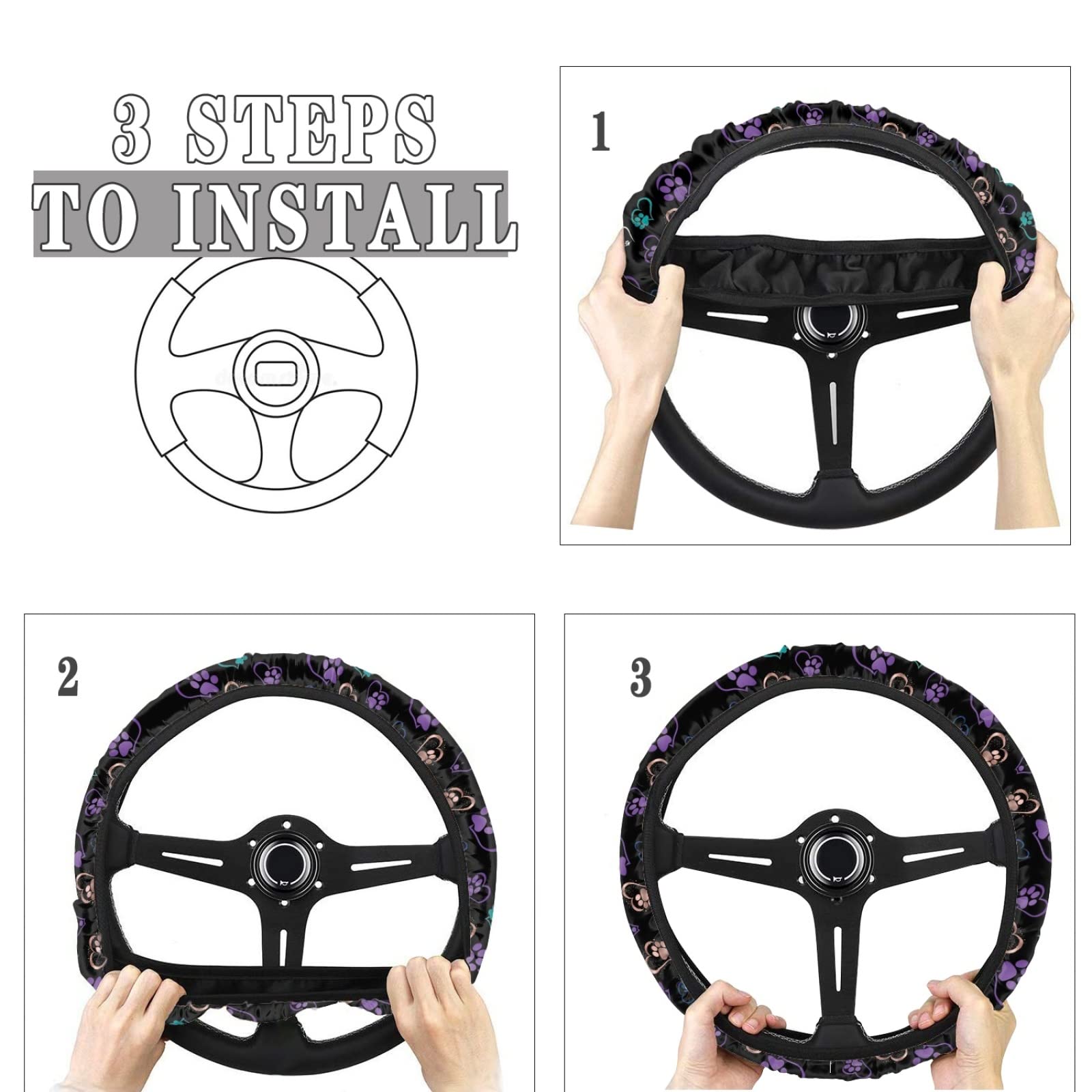 3 STEPS
TO INSTALL

1

2

3