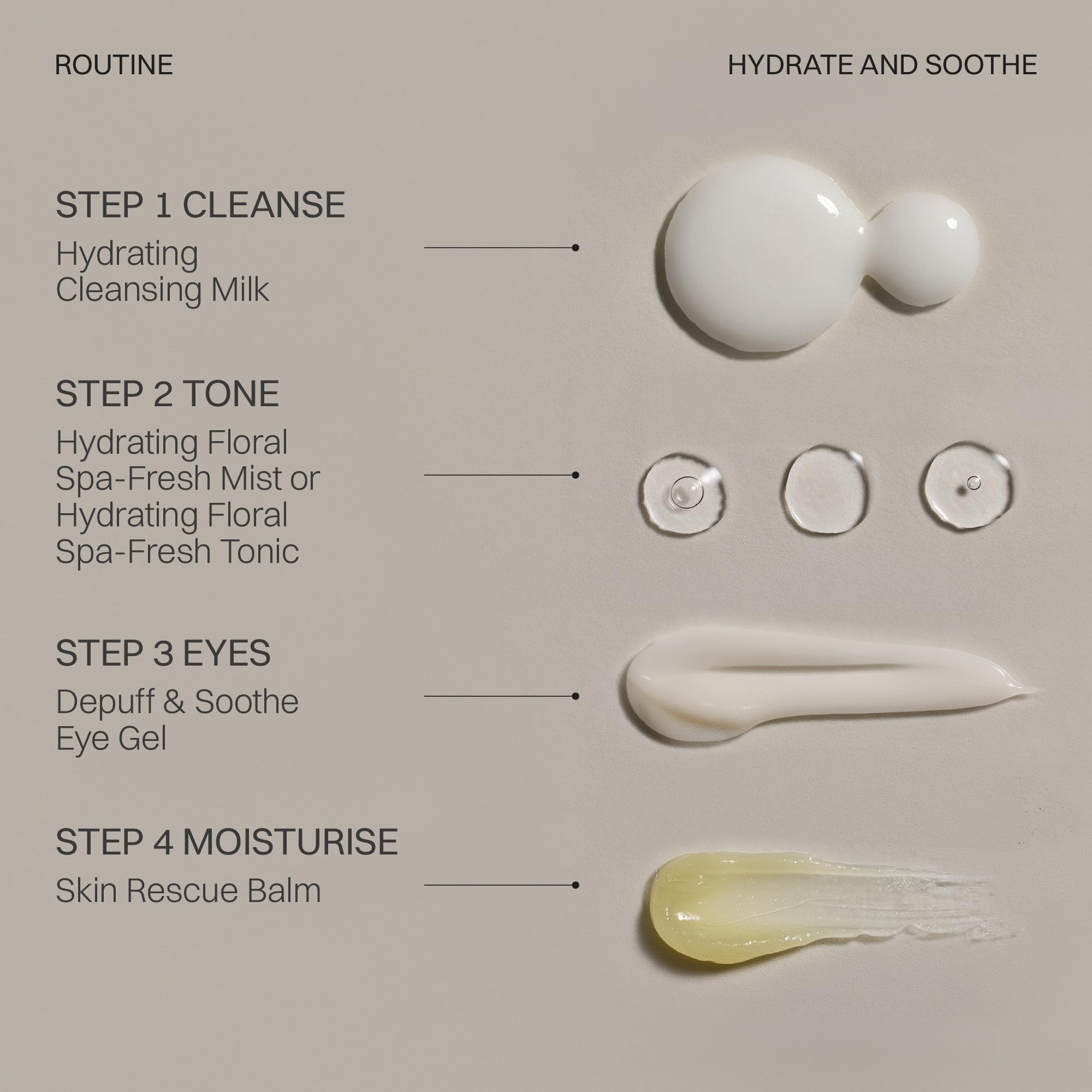 ROUTINE

HYDRATE AND SOOTHE

STEP 1 CLEANSE
Hydrating Cleansing Milk

STEP 2 TONE
Hydrating Floral Spa-Fresh Mist or Hydrating Floral Spa-Fresh Tonic

STEP 3 EYES
Depuff & Soothe Eye Gel

STEP 4 MOISTURISE
Skin Rescue Balm