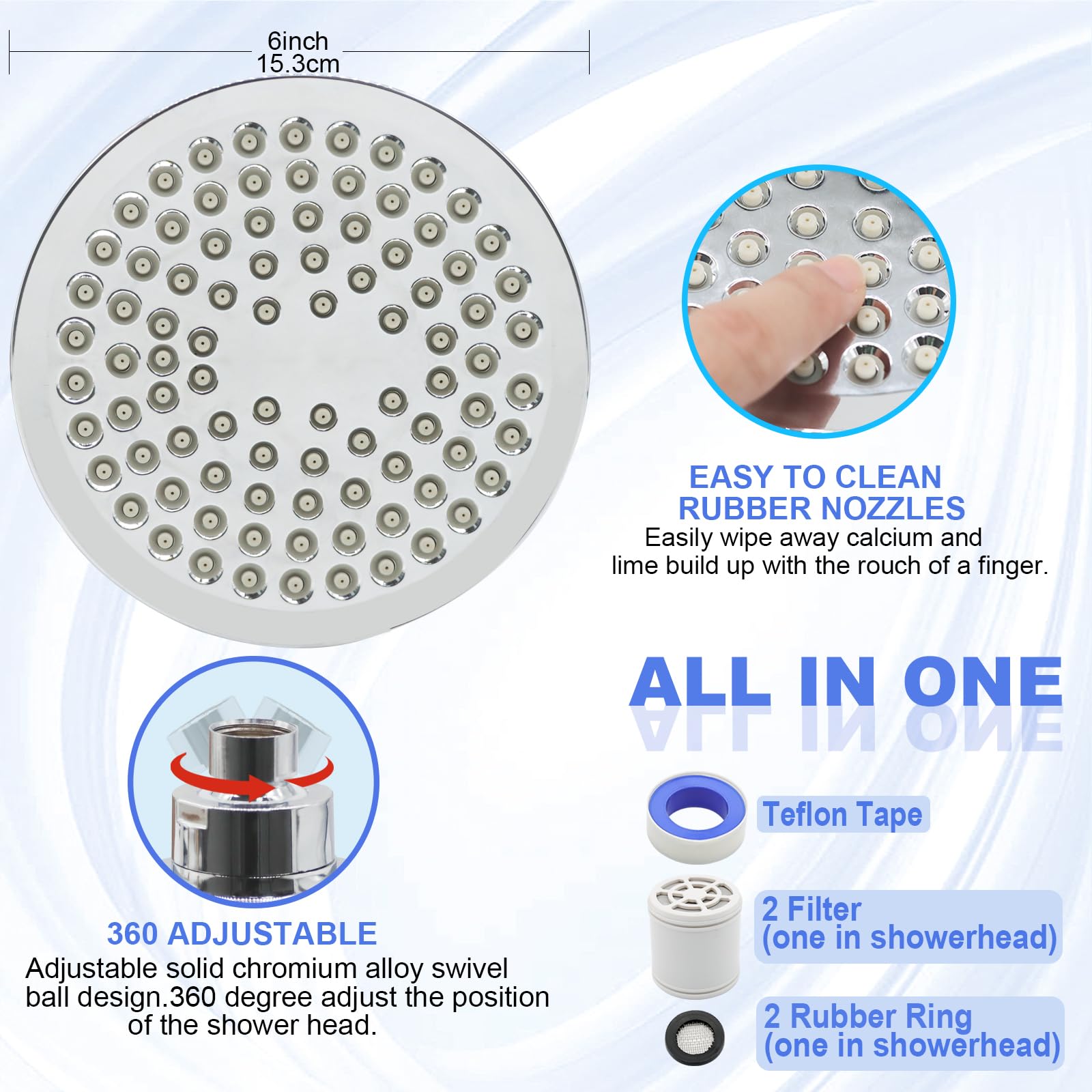 6inch
15.3cm

EASY TO CLEAN
RUBBER NOZZLES
Easily wipe away calcium and lime build up with the rouch of a finger.

ALL IN ONE

Teflon Tape

2 Filter
(one in showerhead)

2 Rubber Ring
(one in showerhead)

360 ADJUSTABLE
Adjustable solid chromium alloy swivel ball design.360 degree adjust the position of the shower head.