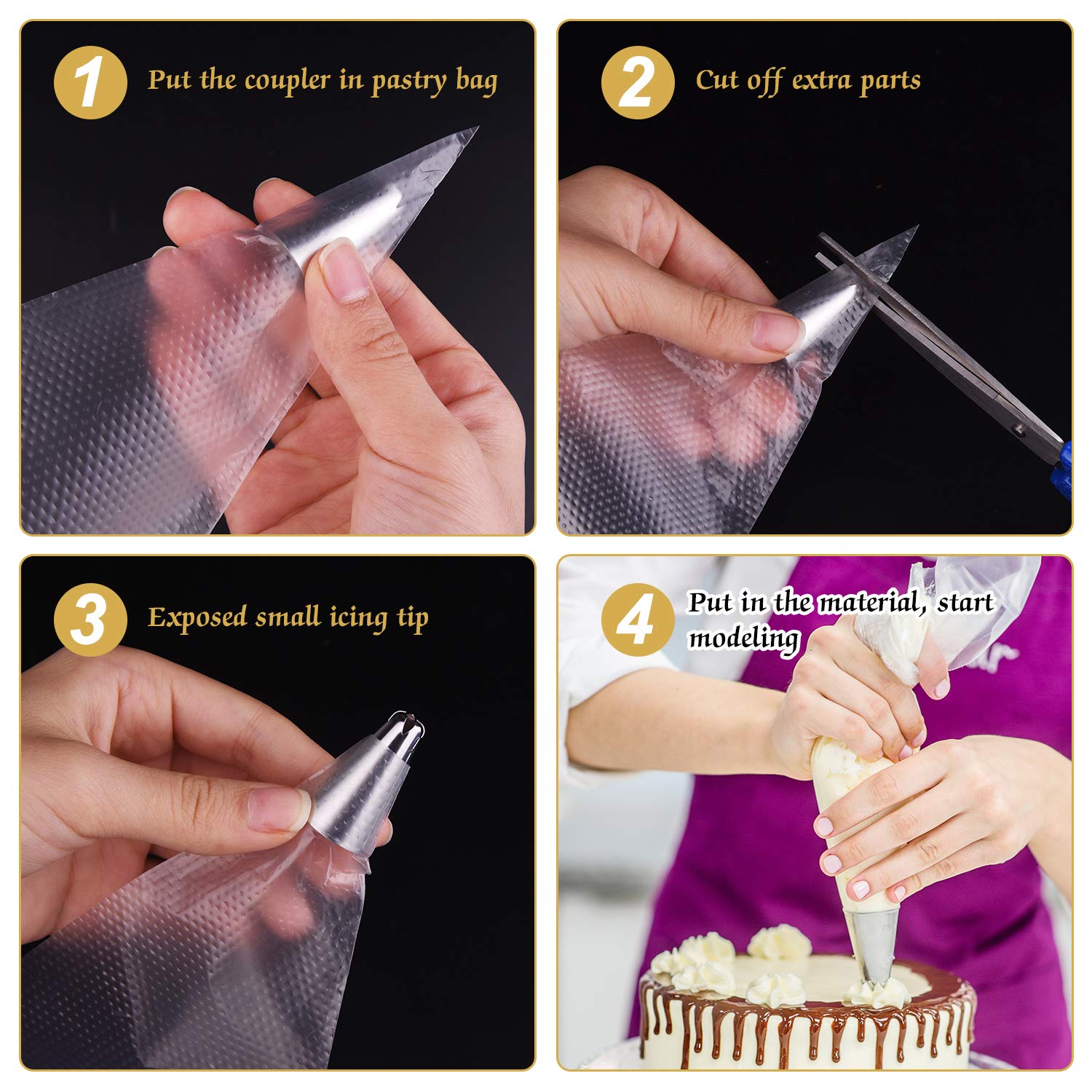 1 Put the coupler in pastry bag

2 Cut off extra parts

3 Exposed small icing tip

4 Put in the material, start modeling