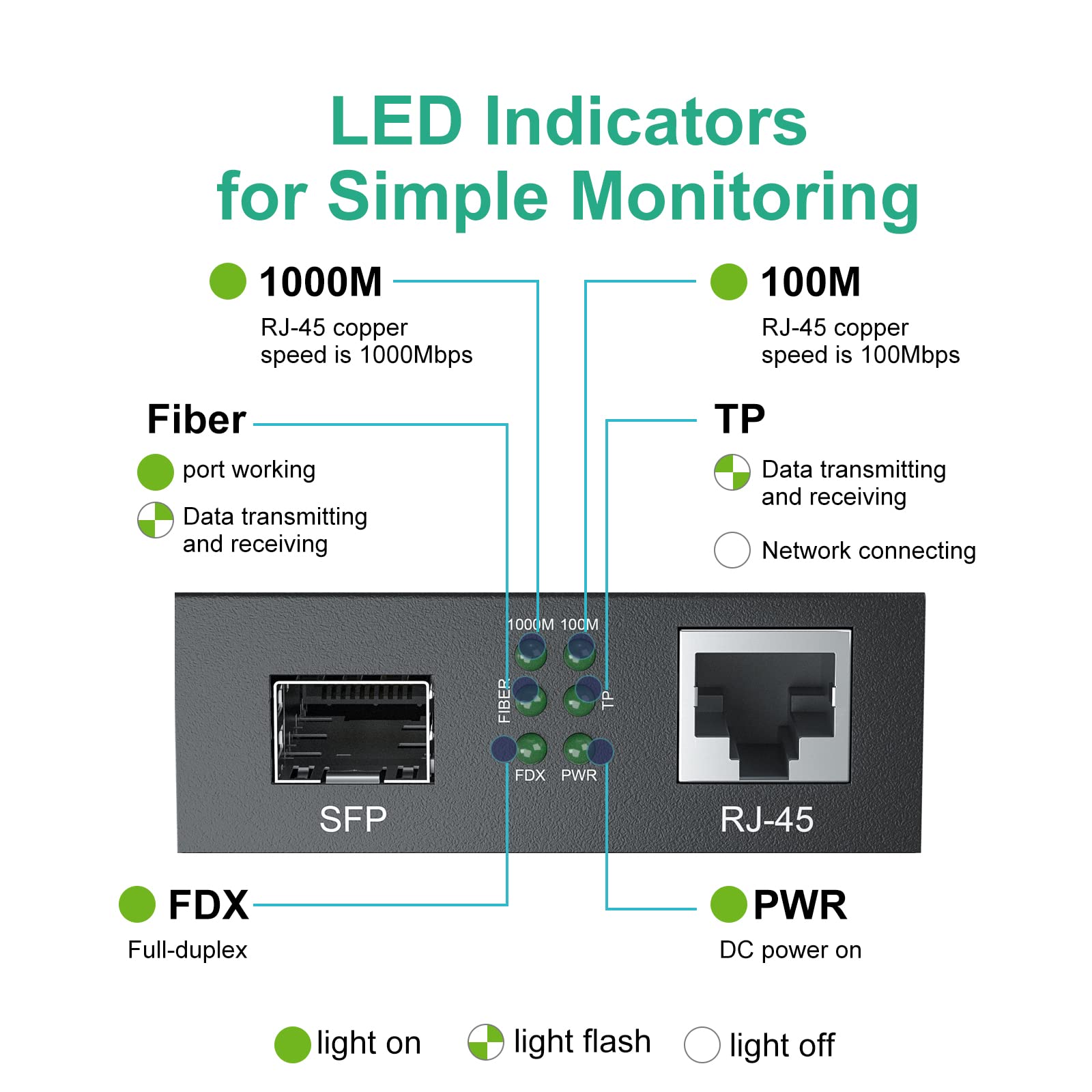 LED Indicators
for Simple Monitoring

1000M
RJ-45 copper
speed is 1000Mbps

100M
RJ-45 copper
speed is 100Mbps

Fiber
port working
Data transmitting and receiving

TP
Data transmitting and receiving
Network connecting

1000M 100M
FIBER
TP
FDX PWR

SFP

RJ-45

FDX
Full-duplex

PWR
DC power on

light on light flash light off