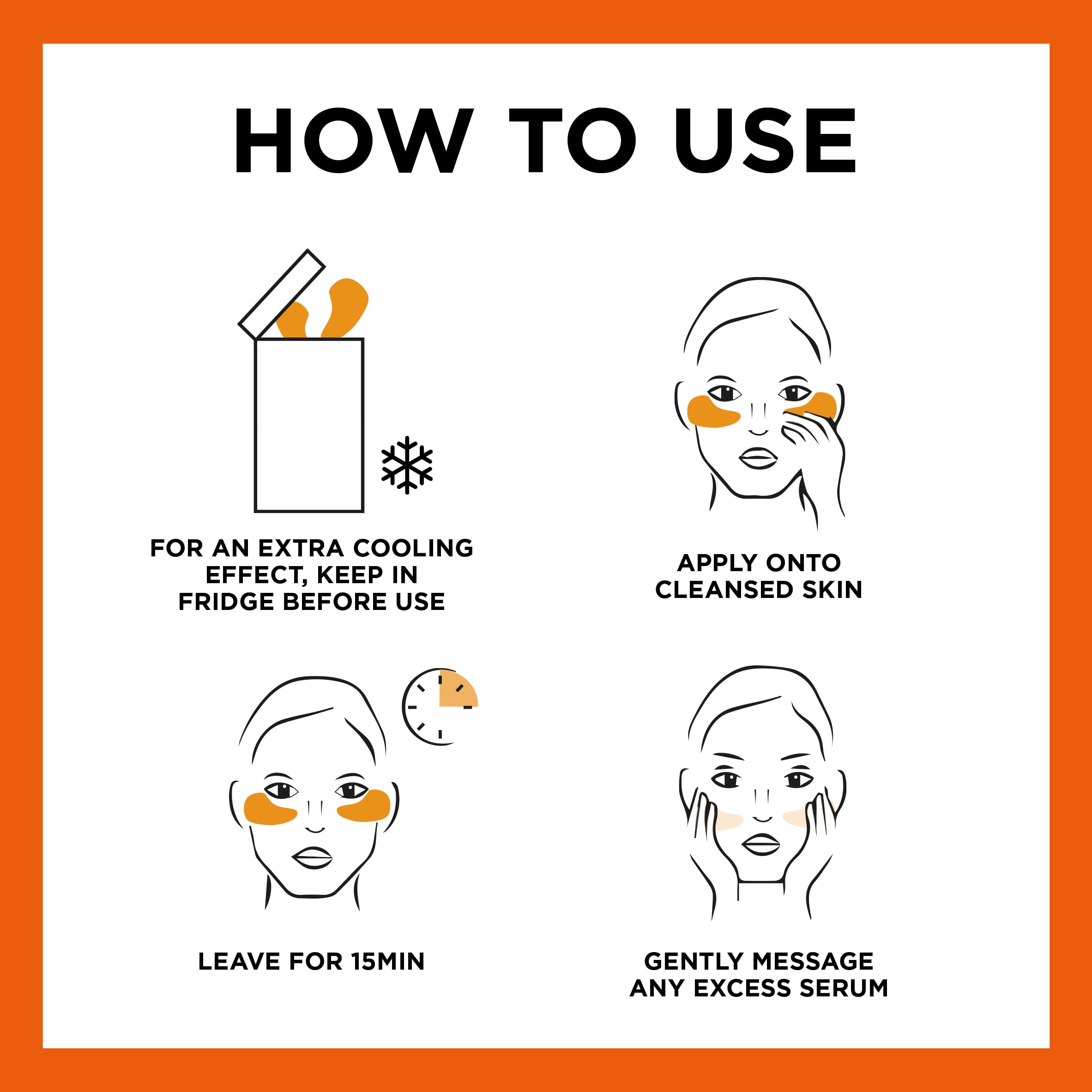 HOW TO USE

FOR AN EXTRA COOLING EFFECT, KEEP IN FRIDGE BEFORE USE

APPLY ONTO CLEANSED SKIN

LEAVE FOR 15MIN

GENTLY MESSAGE ANY EXCESS SERUM