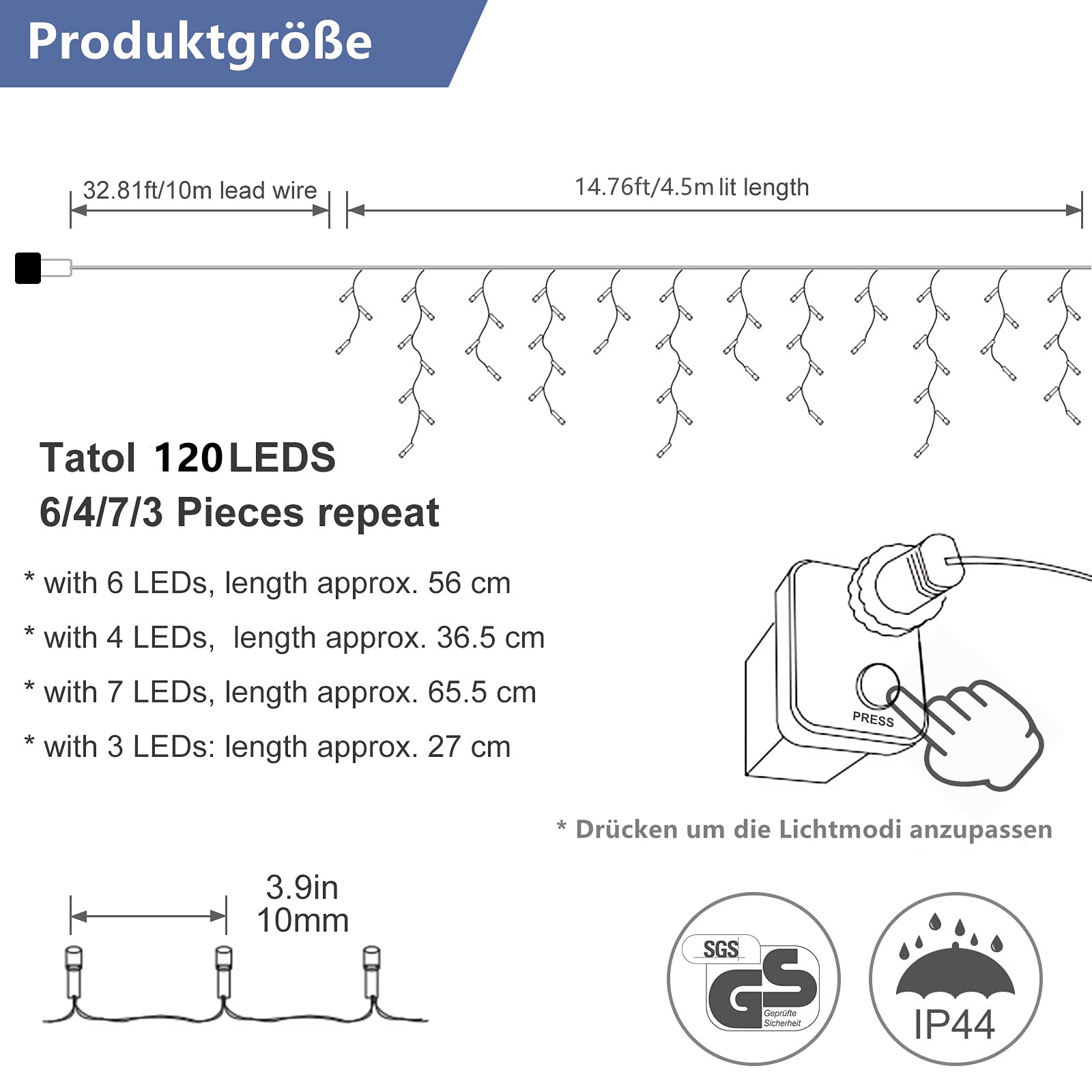 Produktgröße

32.81ft/10m lead wire

14.76ft/4.5m lit length

Tatol 120 LEDS
6/4/7/3 Pieces repeat

* with 6 LEDs, length approx. 56 cm

* with 4 LEDs, length approx. 36.5 cm

* with 7 LEDs, length approx. 65.5 cm

* with 3 LEDs: length approx. 27 cm

PRESS

* Drücken um die Lichtmodi anzupassen

3.9in
10mm

SGS

GS

Geprüfte Sicherheit

IP44