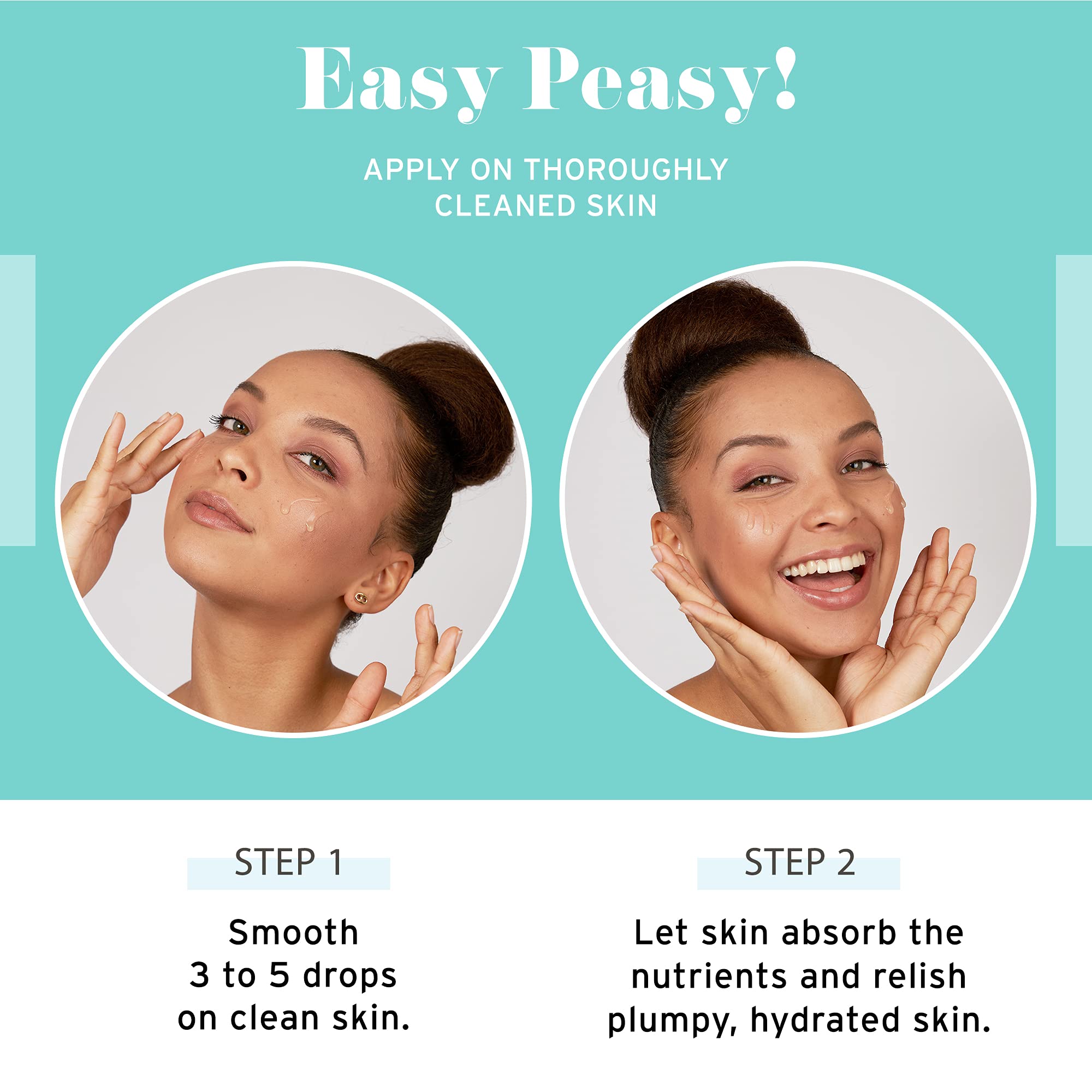 Easy Peasy!

APPLY ON THOROUGHLY CLEANED SKIN

STEP 1

Smooth 3 to 5 drops on clean skin.

STEP 2

Let skin absorb the nutrients and relish plumpy, hydrated skin.