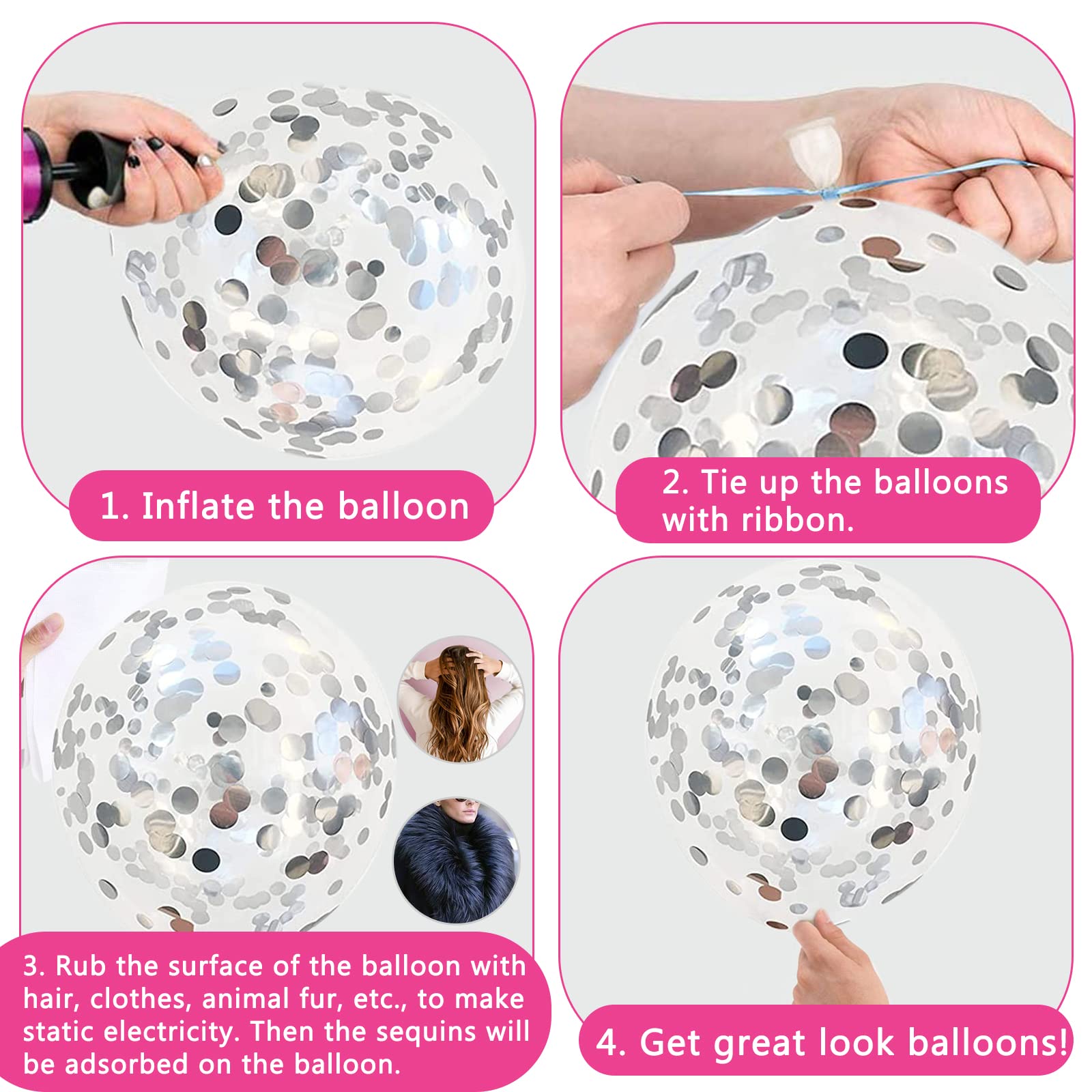 1. Inflate the balloon

2. Tie up the balloons with ribbon.

3. Rub the surface of the balloon with hair, clothes, animal fur, etc., to make static electricity. Then the sequins will be adsorbed on the balloon.

4. Get great look balloons!