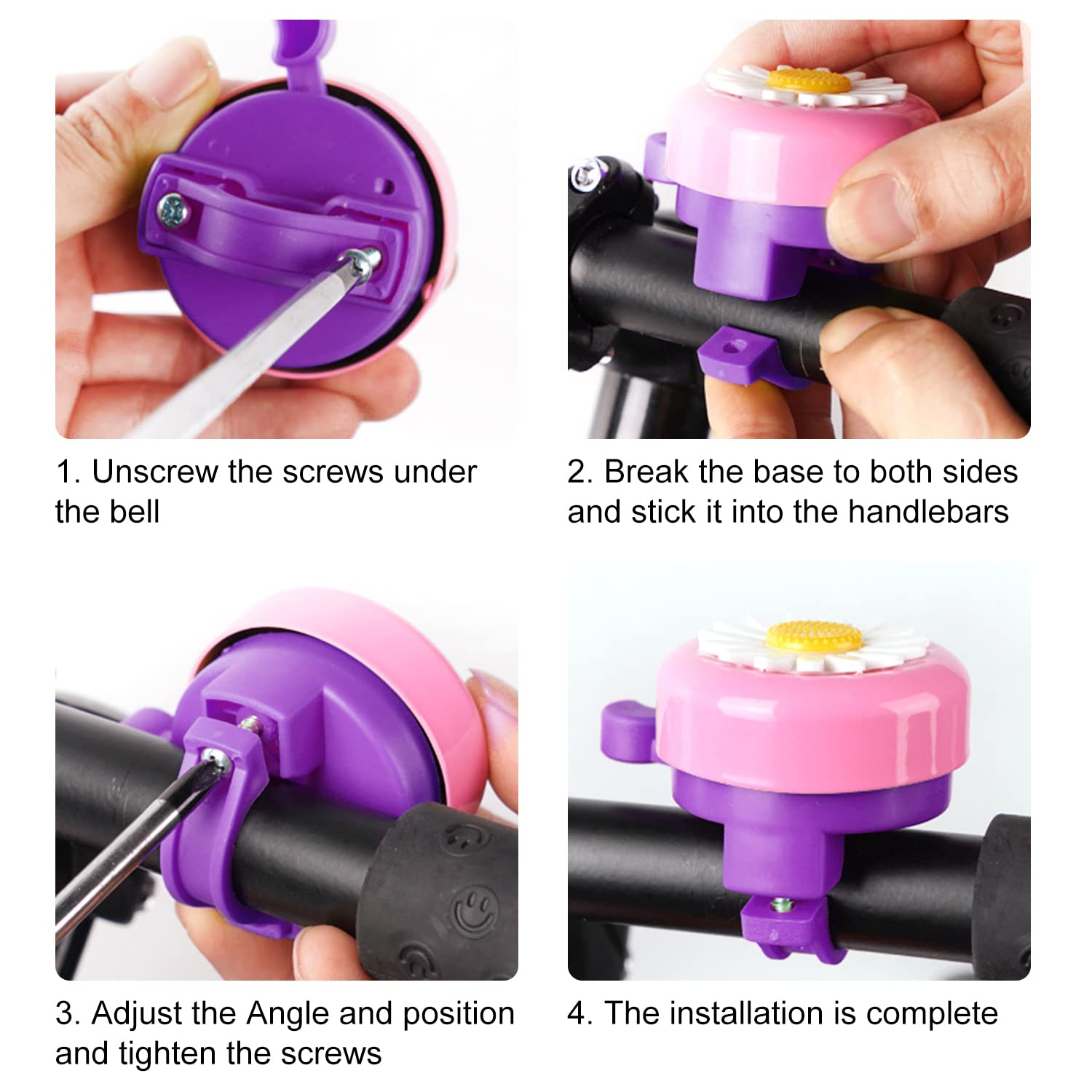 1. Unscrew the screws under the bell

2. Break the base to both sides and stick it into the handlebars

3. Adjust the Angle and position and tighten the screws

4. The installation is complete