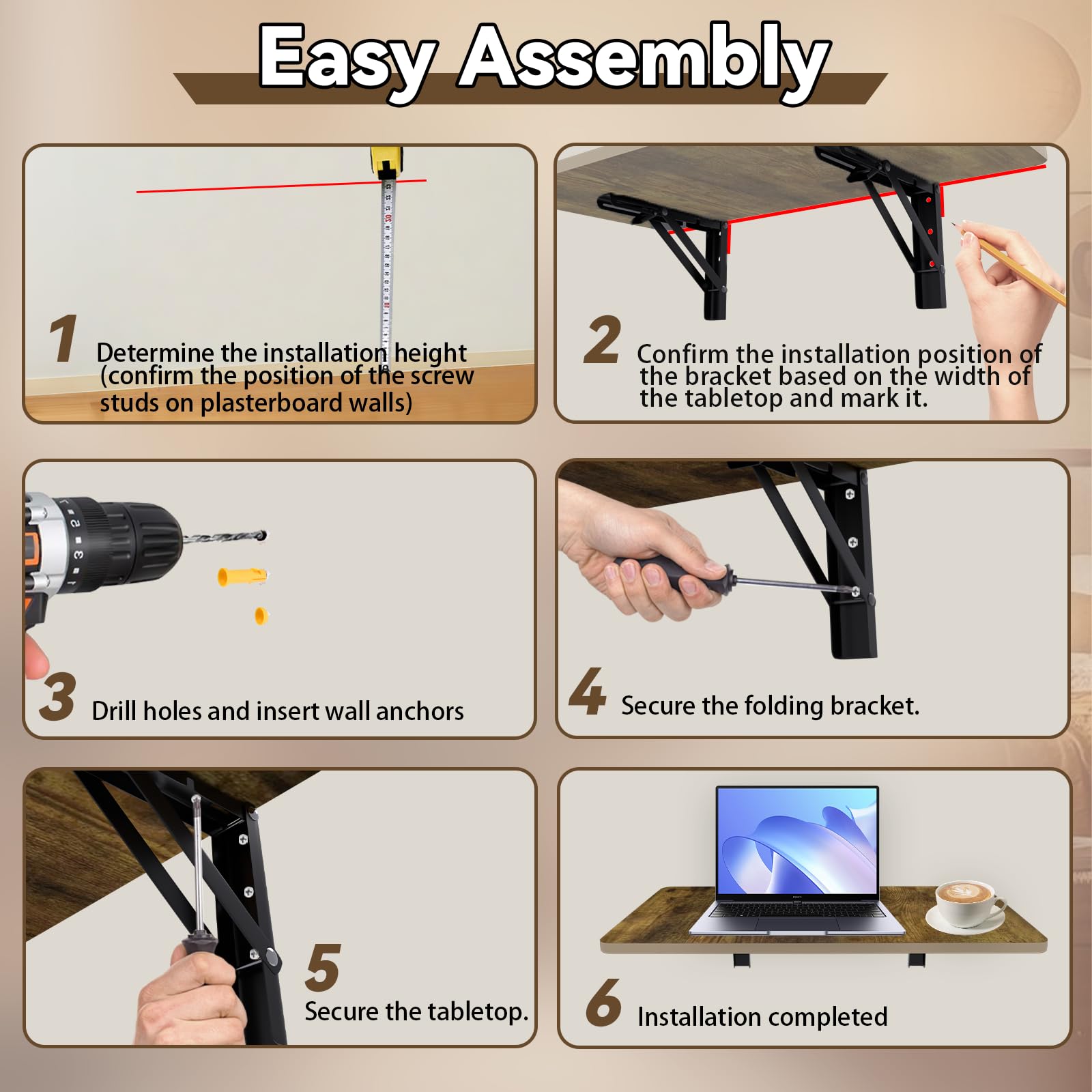 Easy Assembly

1 Determine the installation height (confirm the position of the screw studs on plasterboard walls)

2 Confirm the installation position of the bracket based on the width of the tabletop and mark it.

3 Drill holes and insert wall anchors

4 Secure the folding bracket.

5 Secure the tabletop.

6 Installation completed