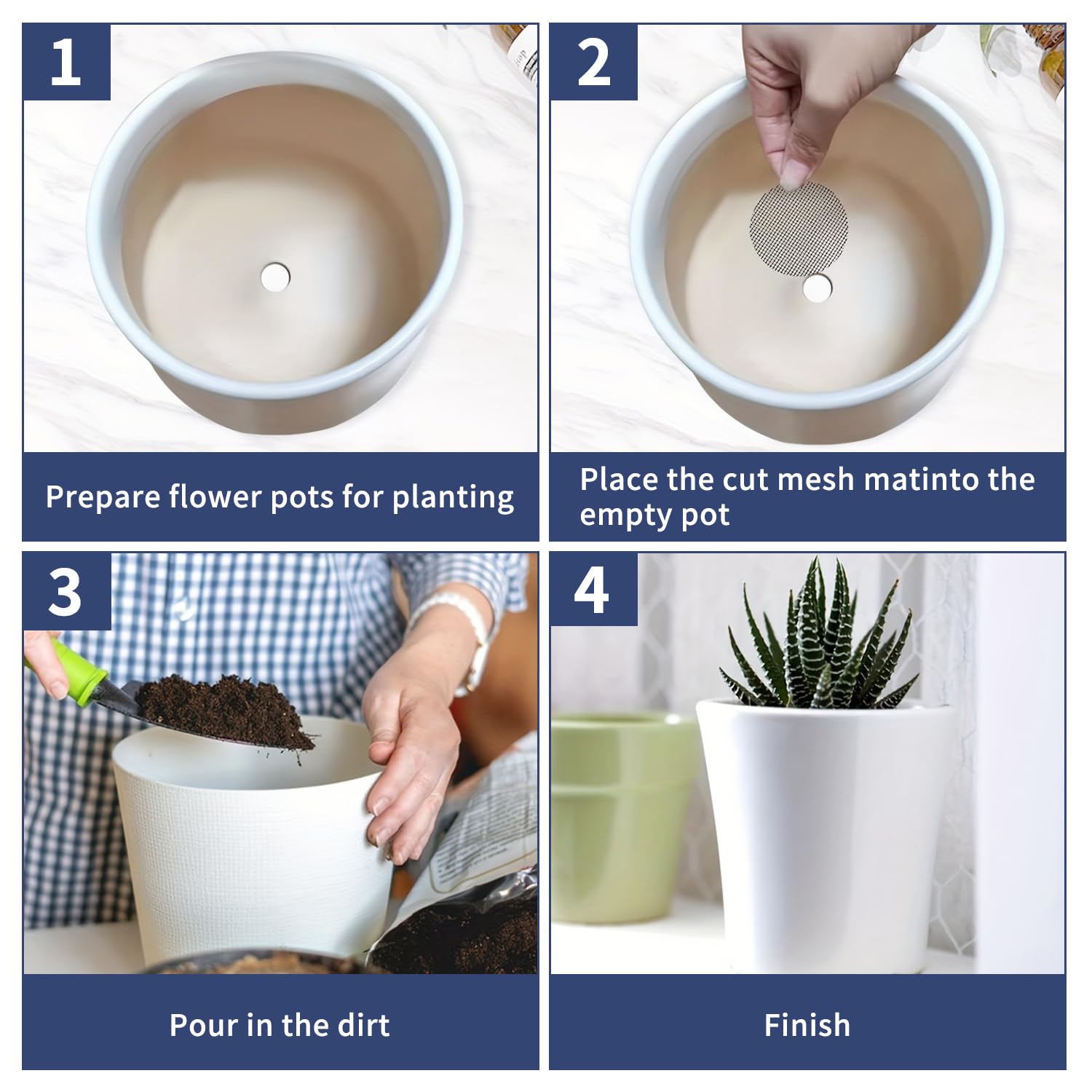 1

Prepare flower pots for planting

2

Place the cut mesh matinto the empty pot

3

Pour in the dirt

4

Finish