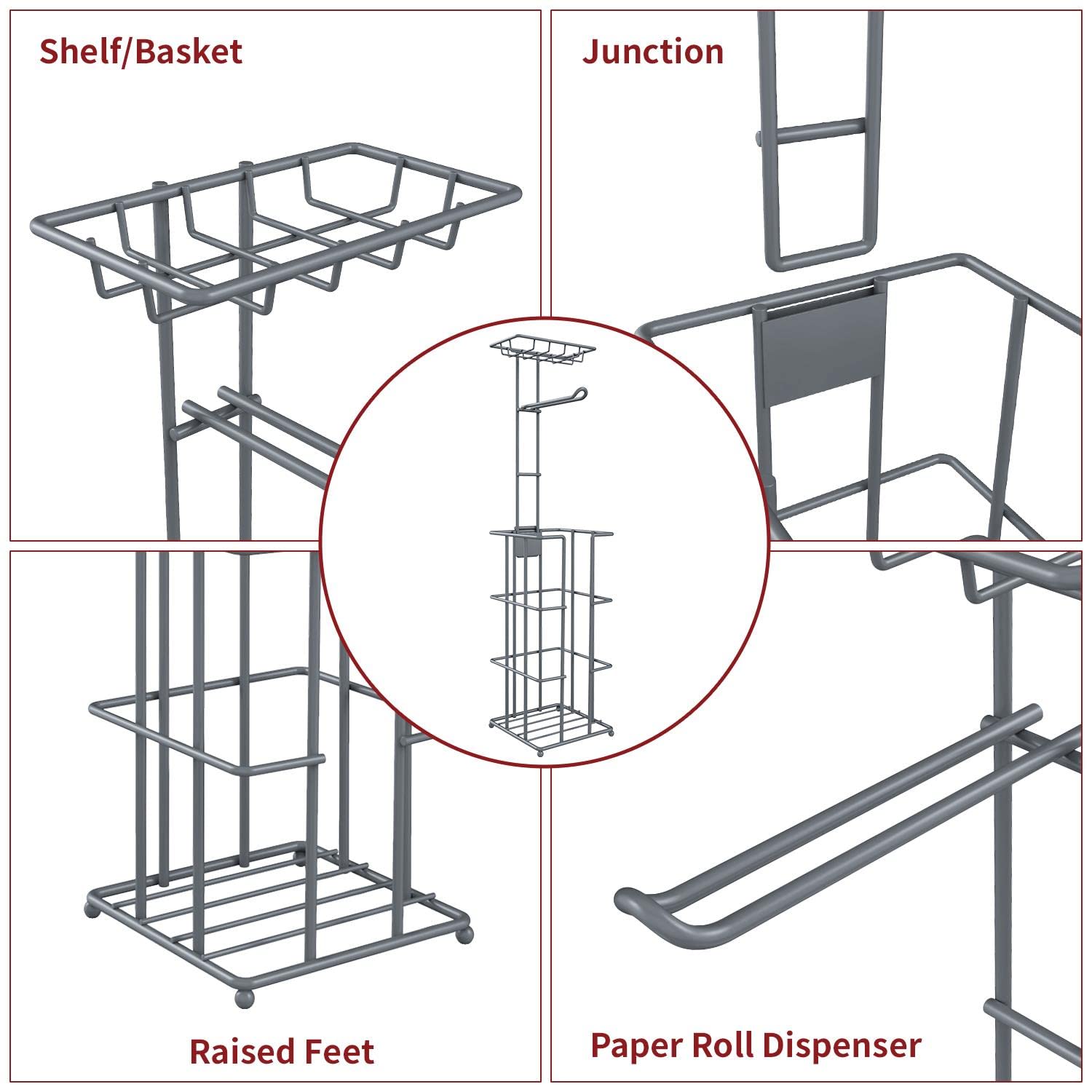 Shelf/Basket

Junction

Raised Feet

Paper Roll Dispenser