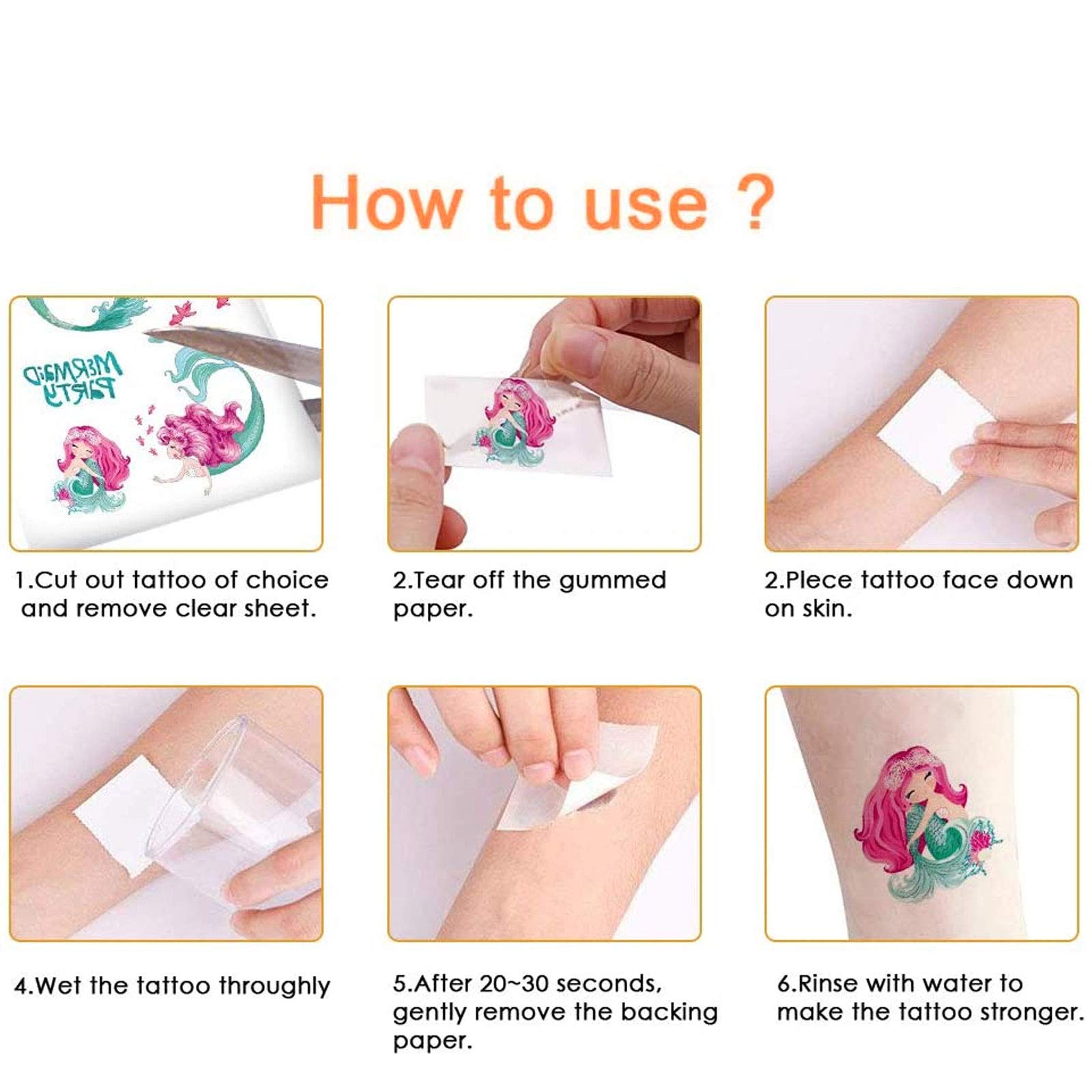 How to use ?

MERMAID PARTY

1.Cut out tattoo of choice and remove clear sheet.

2.Tear off the gummed paper.

2.Plece tattoo face down on skin.

4.Wet the tattoo throughly

5.After 20~30 seconds, gently remove the backing paper.

6.Rinse with water to make the tattoo stronger.