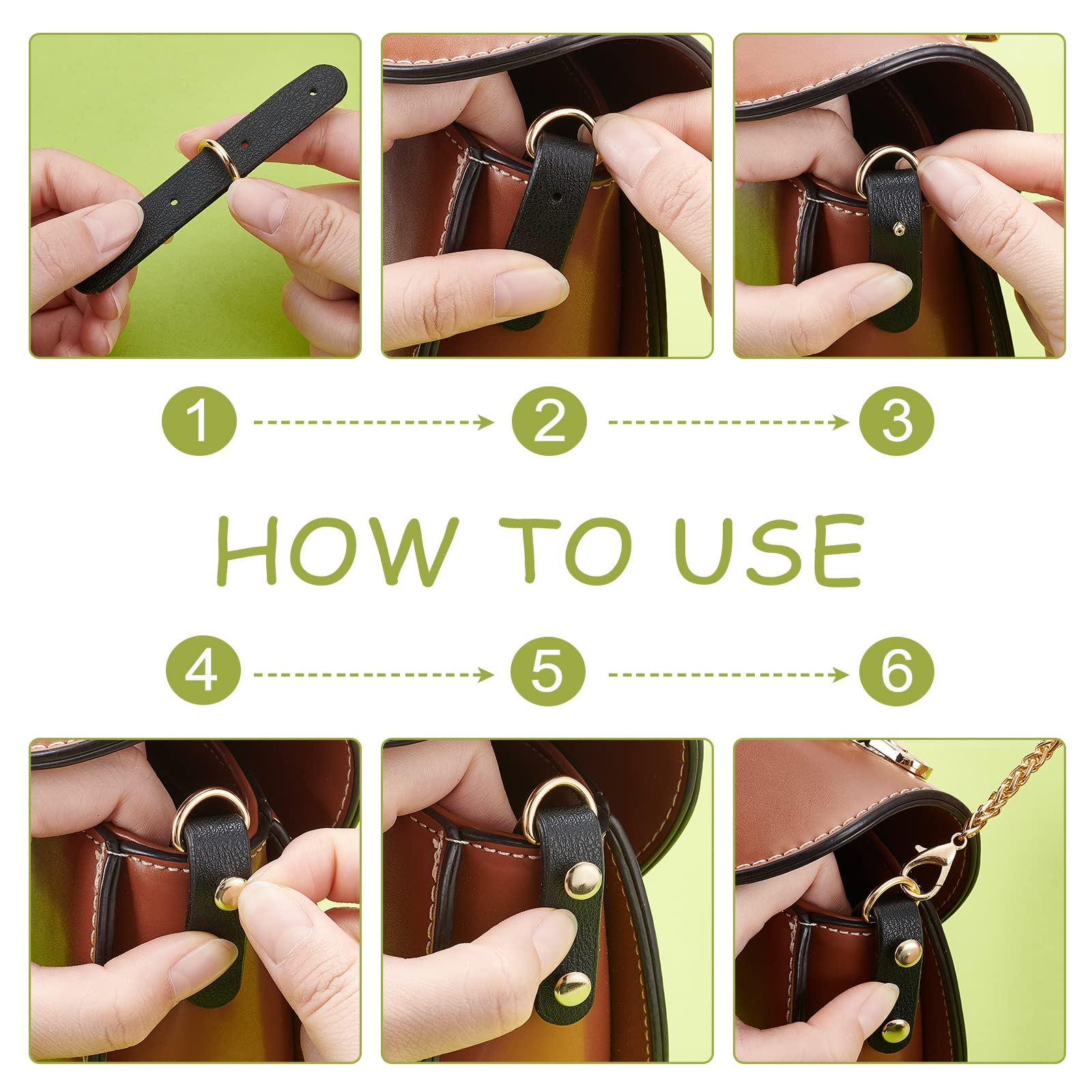 1
2
3
HOW TO USE
4
5
6