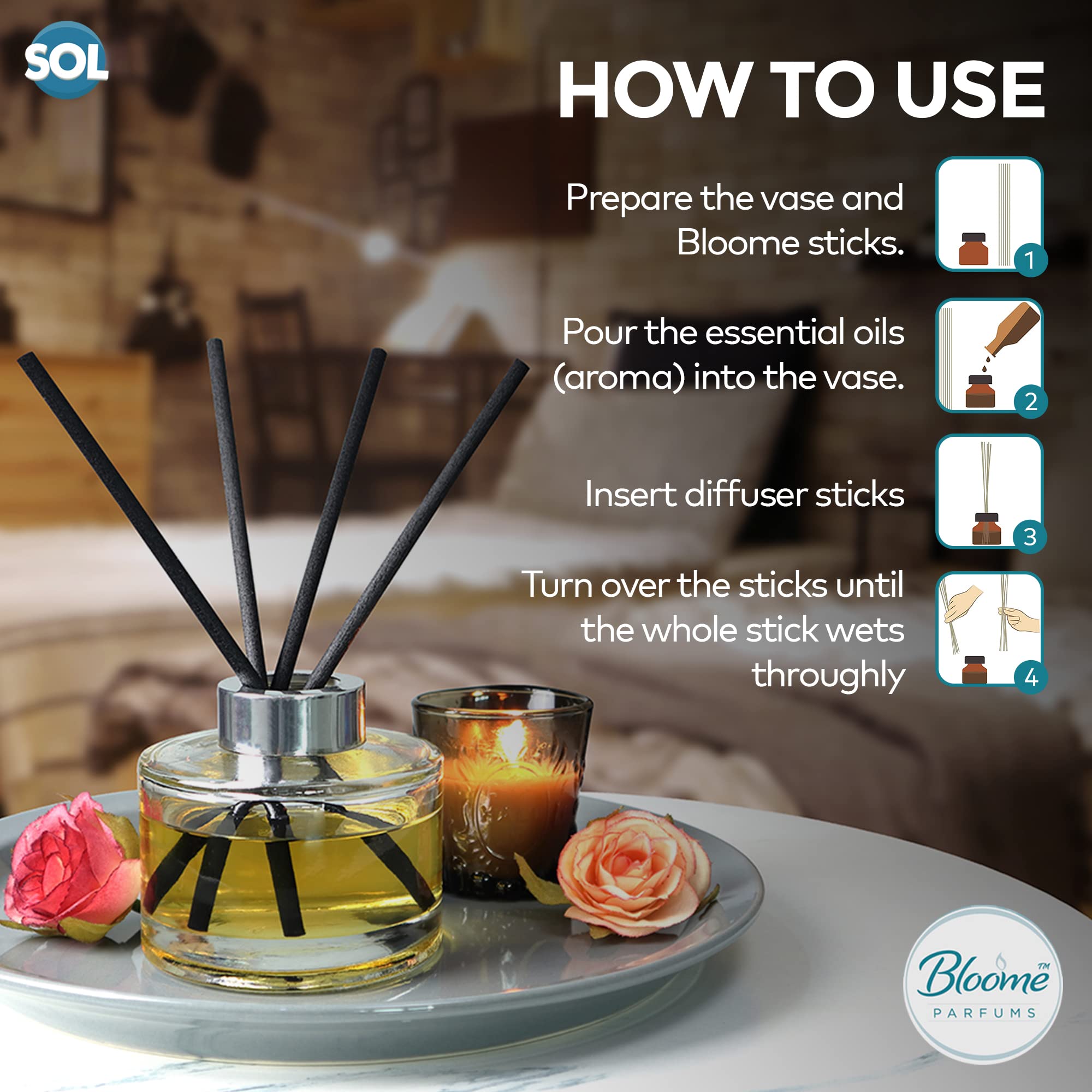 SOL

HOW TO USE

Prepare the vase and Bloome sticks.

1

Pour the essential oils (aroma) into the vase.

2

Insert diffuser sticks

3

Turn over the sticks until the whole stick wets throughly

4

Bloome™
PARFUMS