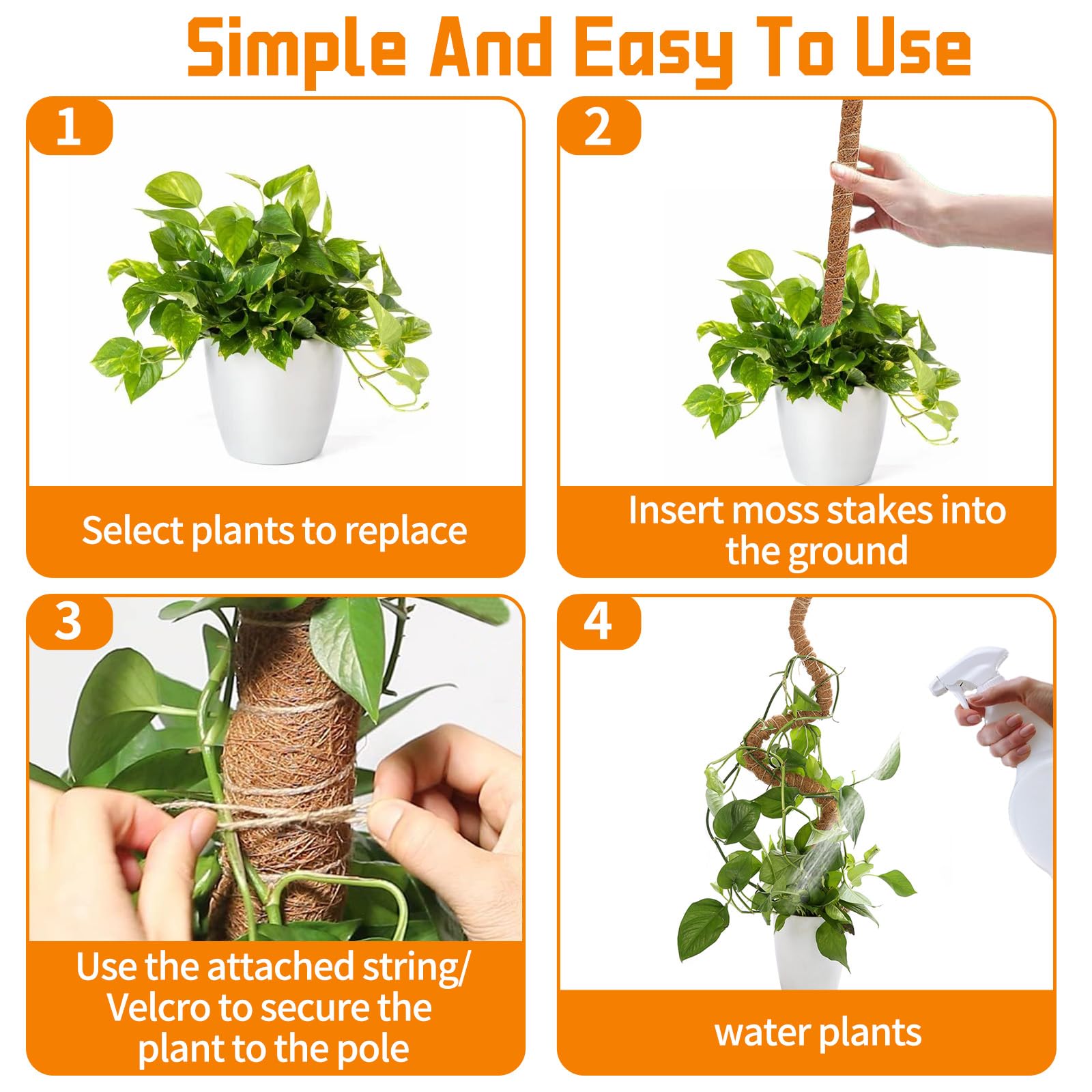 Simple And Easy To Use

1

Select plants to replace

2

Insert moss stakes into the ground

3

Use the attached string/ Velcro to secure the plant to the pole

4

water plants