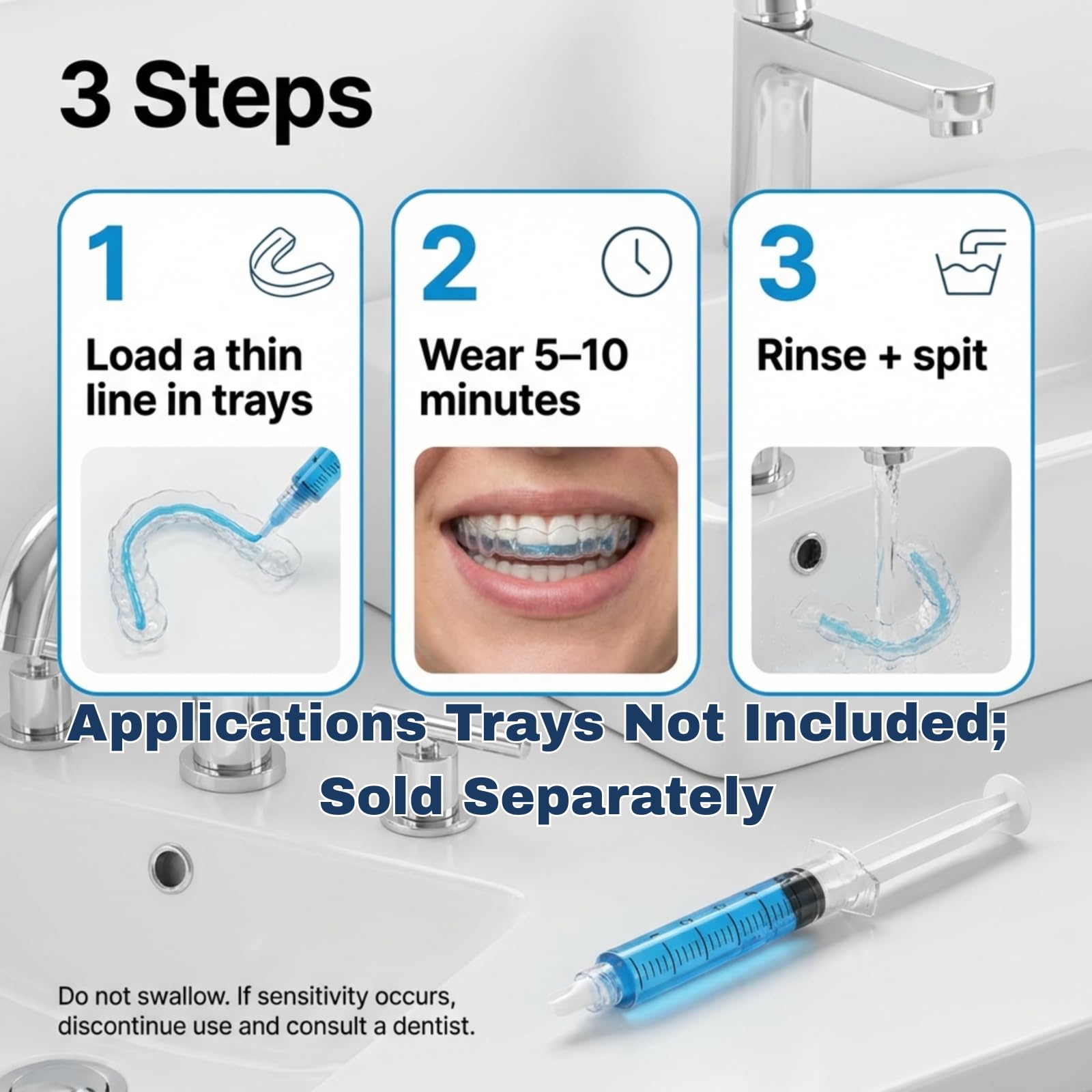 3 Steps

1

Load a thin line in trays

2

Wear 5–10 minutes

3

Rinse + spit

Applications Trays Not Included; Sold Separately

Do not swallow. If sensitivity occurs, discontinue use and consult a dentist.