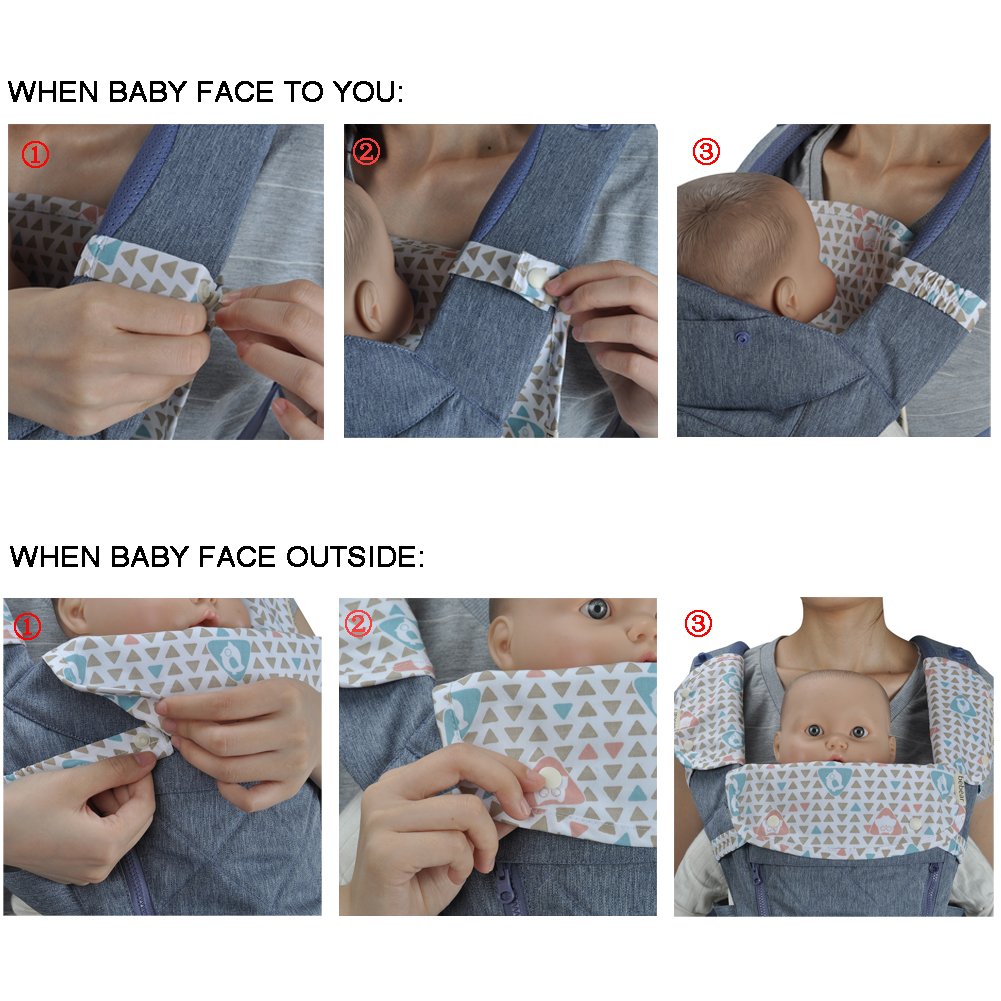 WHEN BABY FACE TO YOU:

①

②

③

WHEN BABY FACE OUTSIDE:

①

②

③