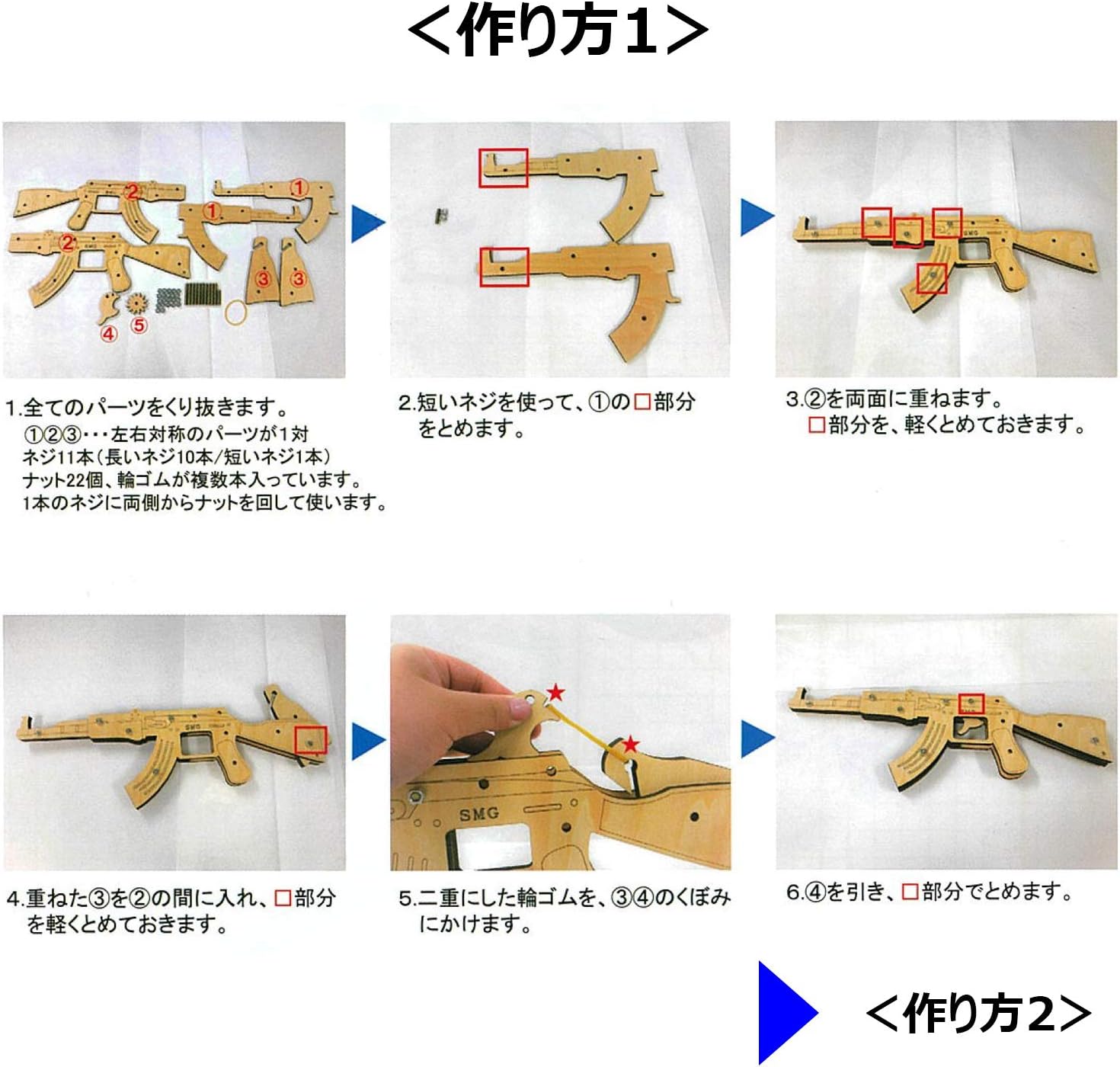 ＜作り方1＞

②
①
①
②
③
③
④
⑤

1.全てのパーツをくり抜きます。
①②③・・・左右対称のパーツが1対
ネジ11本（長いネジ10本/短いネジ1本）
ナット22個、輪ゴムが複数本入っています。
1本のネジに両側からナットを回して使います。

2.短いネジを使って、①の□部分をとめます。

SMG

3.②を両面に重ねます。
□部分を、軽くとめておきます。

SMG

4.重ねた③を②の間に入れ、□部分を軽くとめておきます。

SMG

5.二重にした輪ゴムを、③④のくぼみにかけます。

6.④を引き、□部分でとめます。

＜作り方2＞