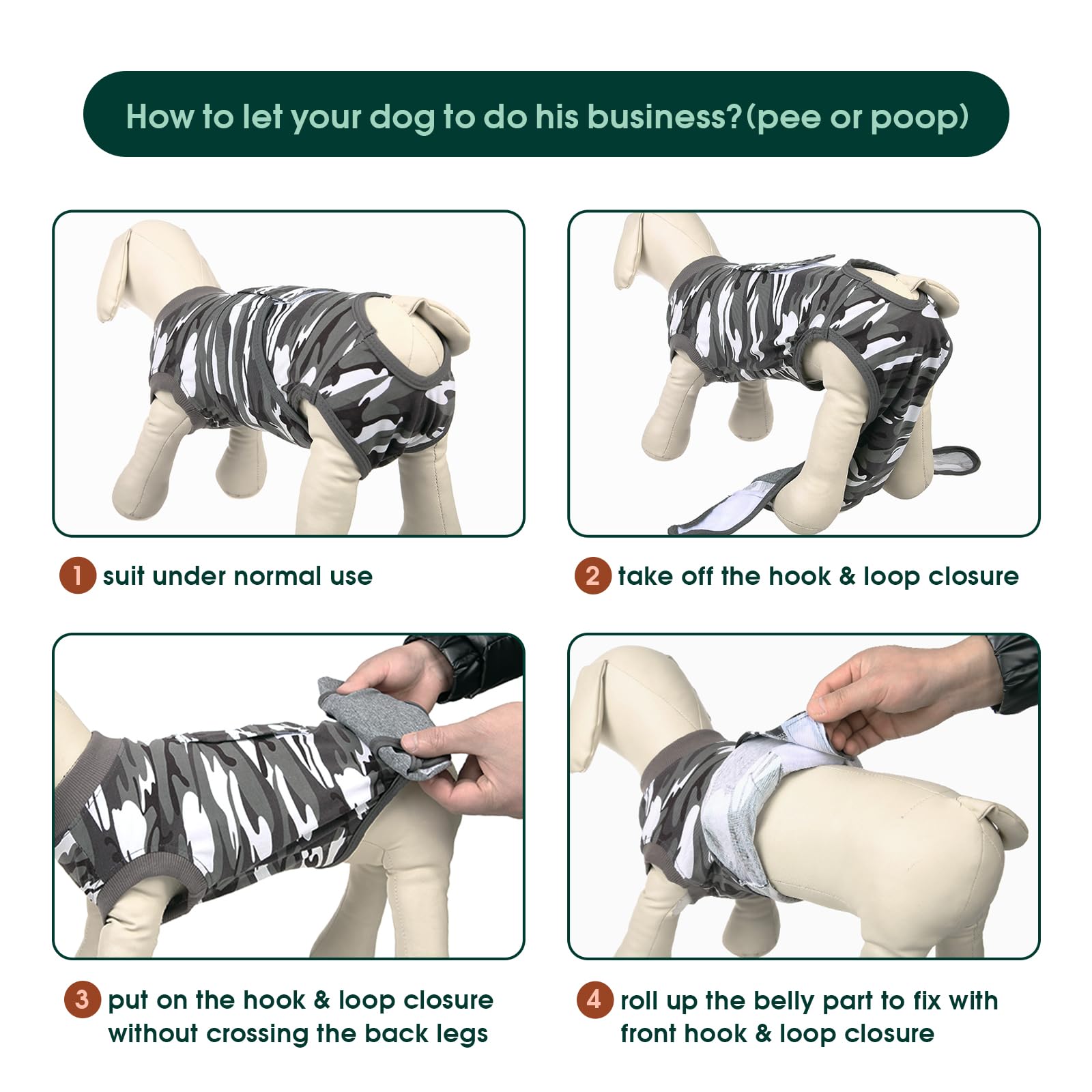 How to let your dog to do his business?(pee or poop)

1 suit under normal use

2 take off the hook & loop closure

3 put on the hook & loop closure without crossing the back legs

4 roll up the belly part to fix with front hook & loop closure