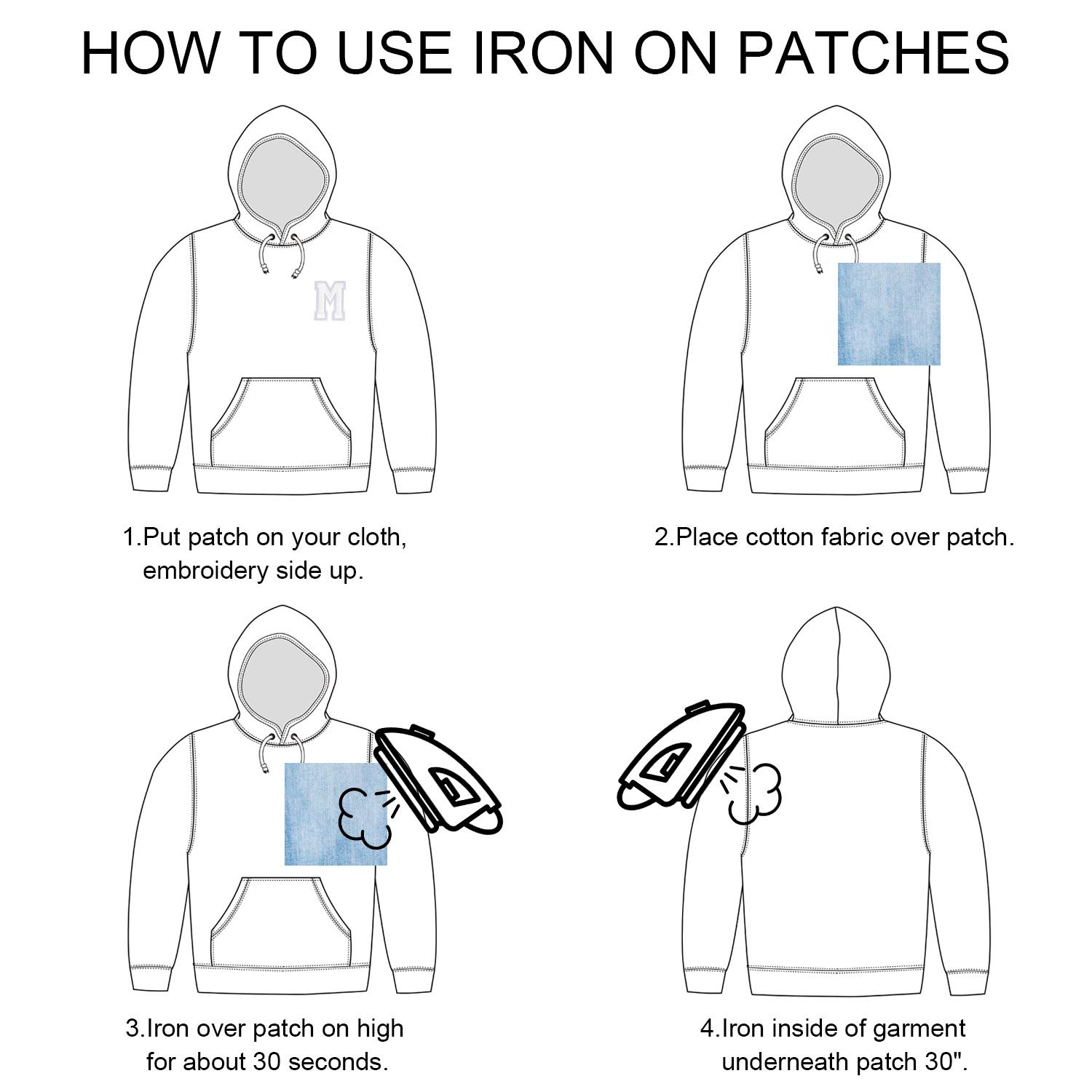 HOW TO USE IRON ON PATCHES

M

1.Put patch on your cloth, embroidery side up.

2.Place cotton fabric over patch.

3.Iron over patch on high for about 30 seconds.

4.Iron inside of garment underneath patch 30".