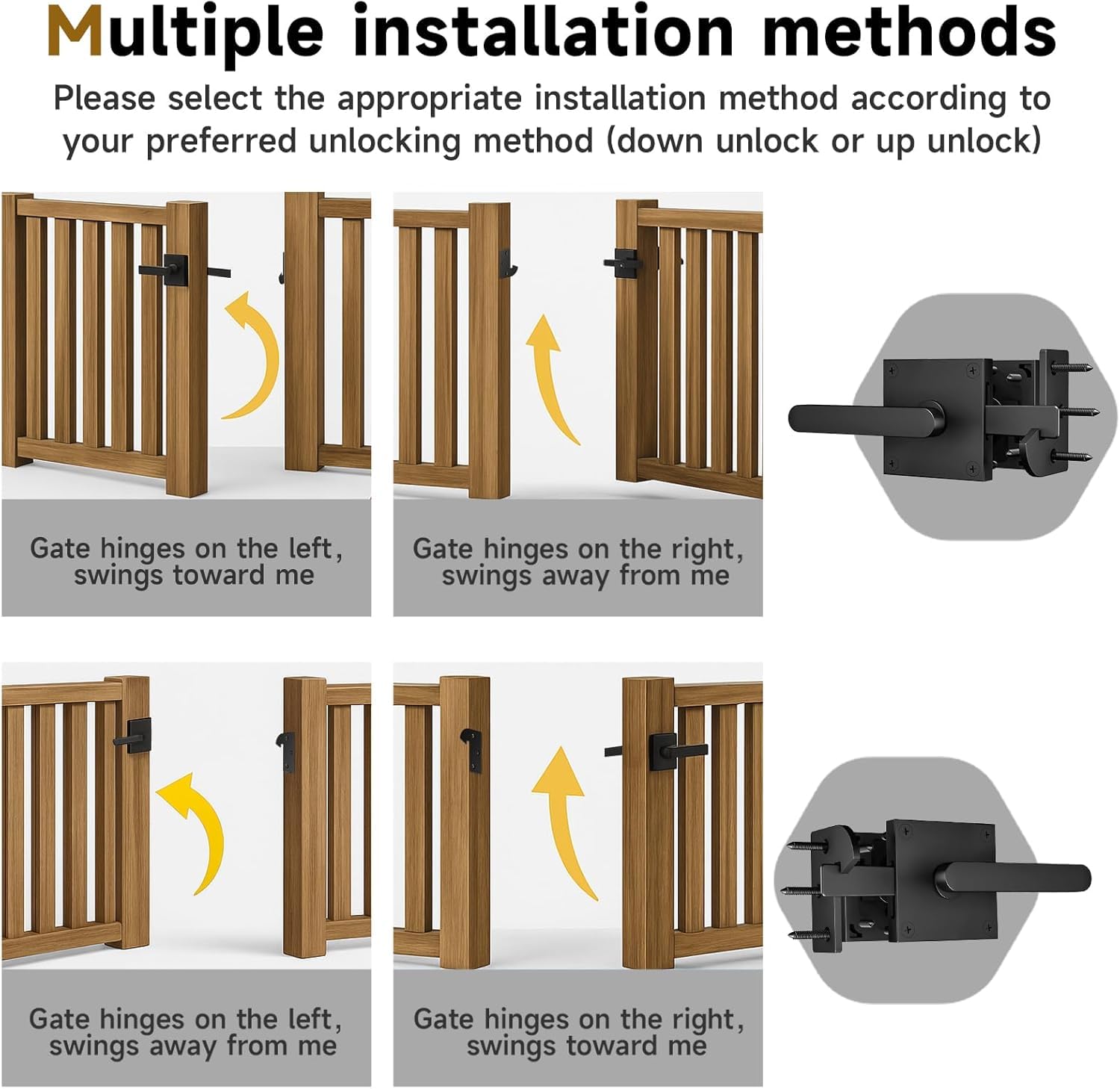 Multiple installation methods

Please select the appropriate installation method according to your preferred unlocking method (down unlock or up unlock)

Gate hinges on the left, swings toward me

Gate hinges on the right, swings away from me

Gate hinges on the left, swings away from me

Gate hinges on the right, swings toward me