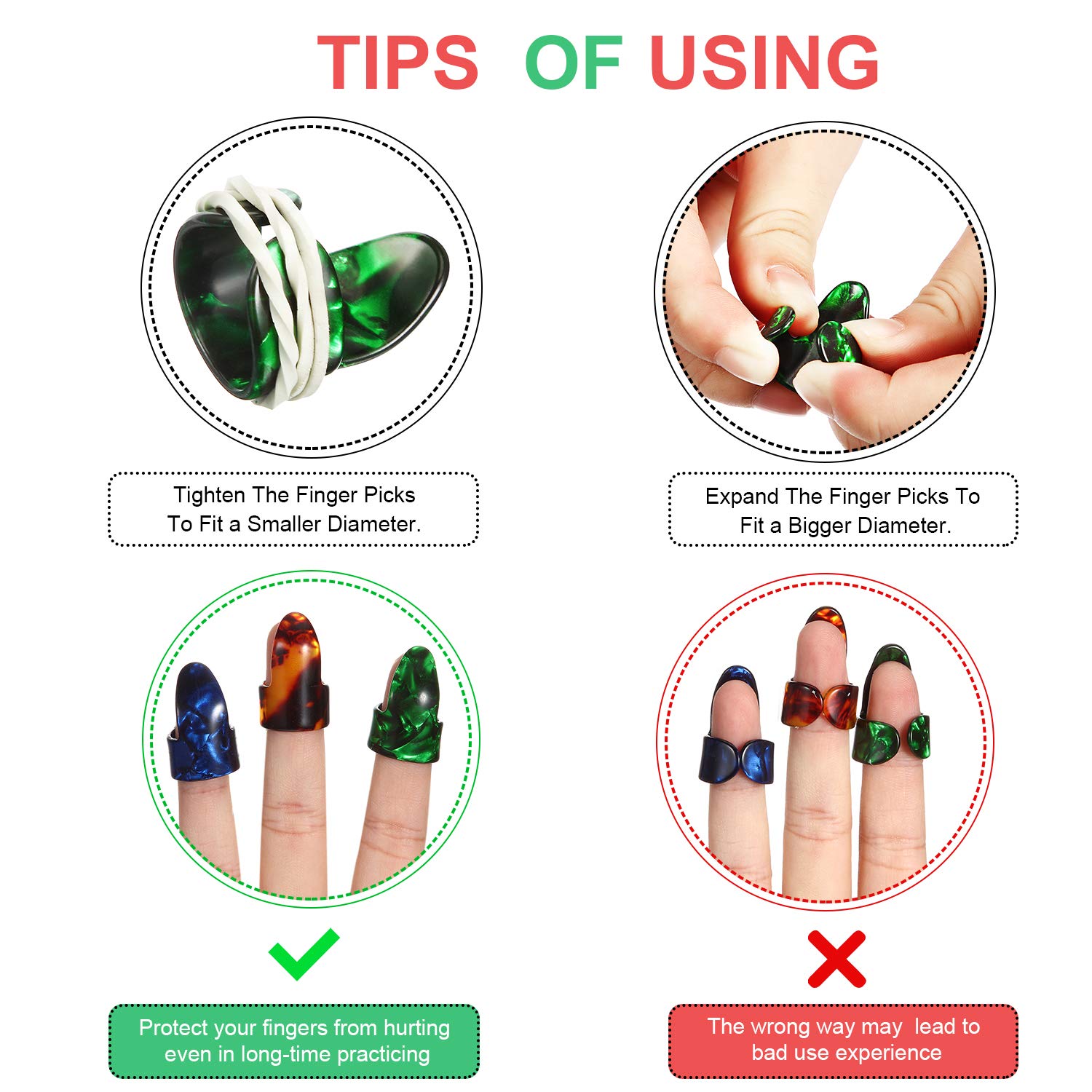 TIPS OF USING

Tighten The Finger Picks To Fit a Smaller Diameter.

Expand The Finger Picks To Fit a Bigger Diameter.

Protect your fingers from hurting even in long-time practicing

The wrong way may lead to bad use experience