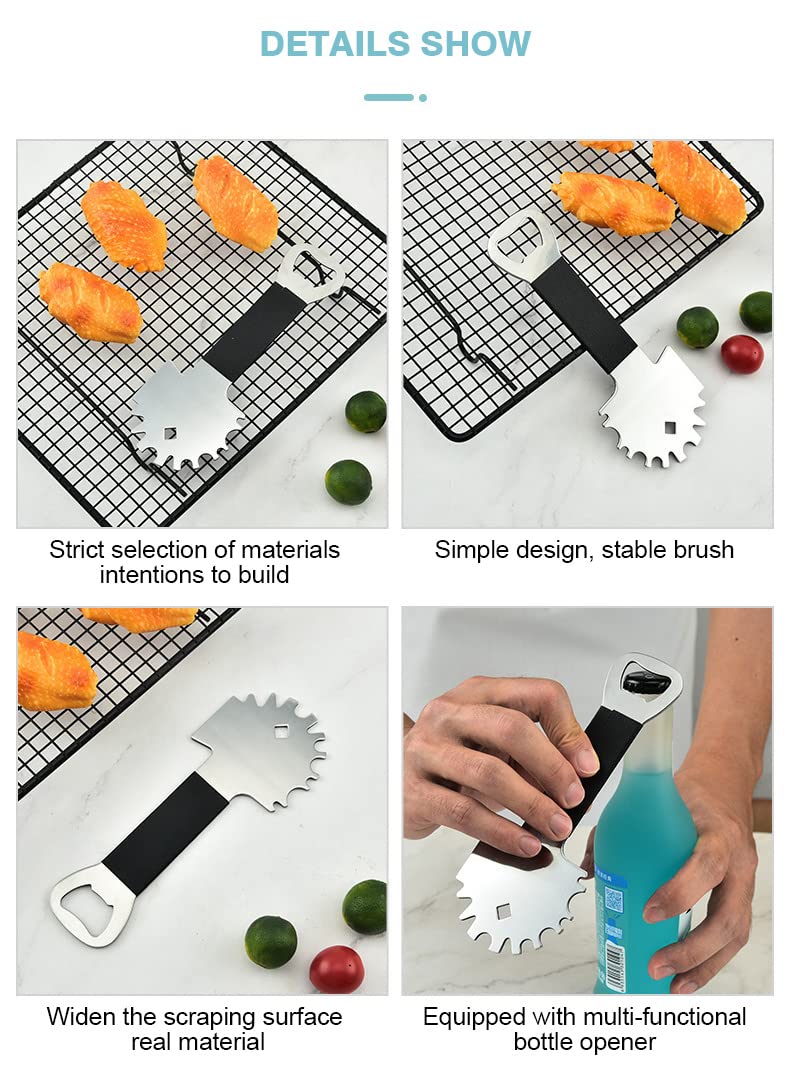 DETAILS SHOW

Strict selection of materials intentions to build

Simple design, stable brush

Widen the scraping surface real material

Equipped with multi-functional bottle opener