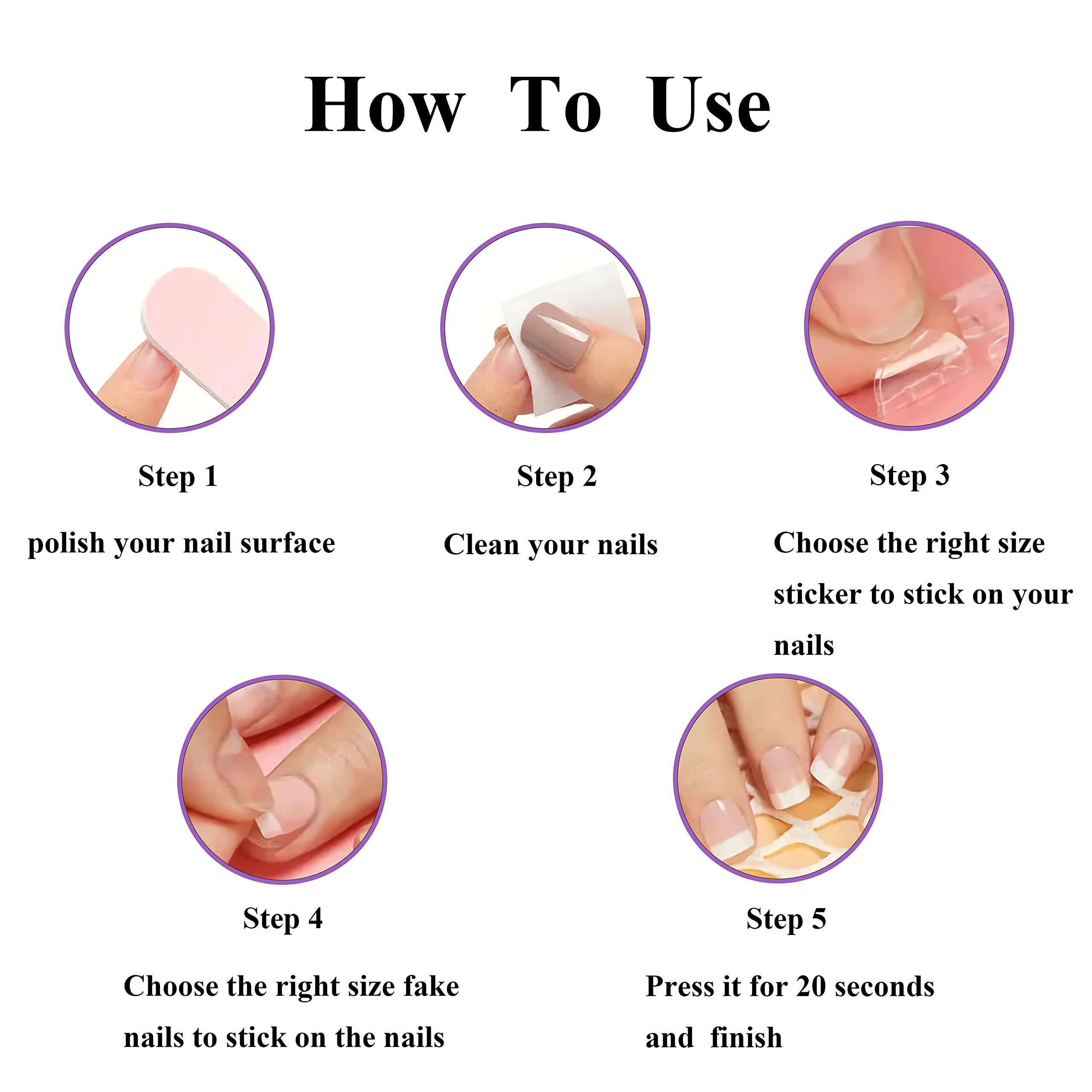 How To Use

Step 1

polish your nail surface

Step 2

Clean your nails

Step 3

Choose the right size sticker to stick on your nails

Step 4

Choose the right size fake nails to stick on the nails

Step 5

Press it for 20 seconds and finish