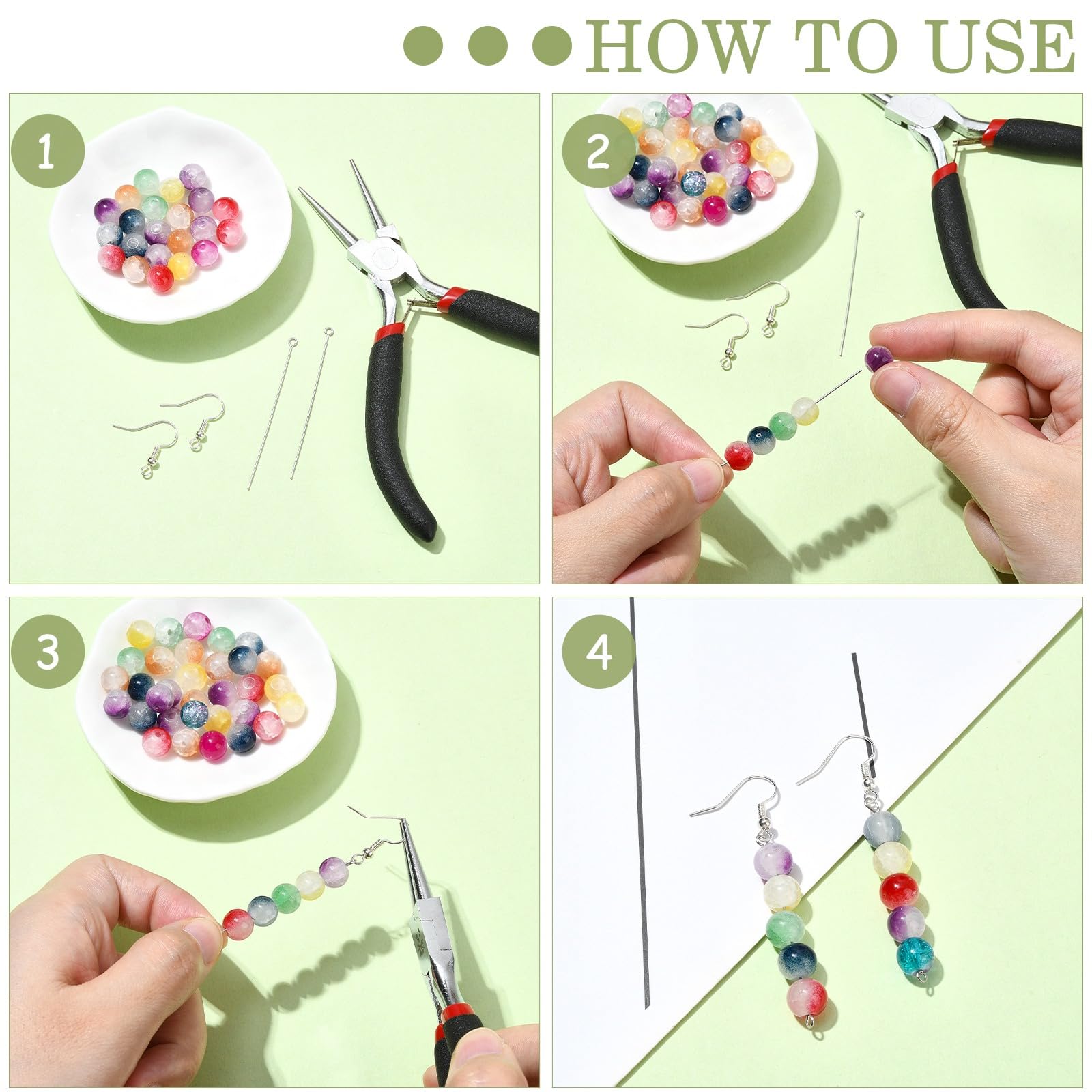 HOW TO USE

1

2

3

4